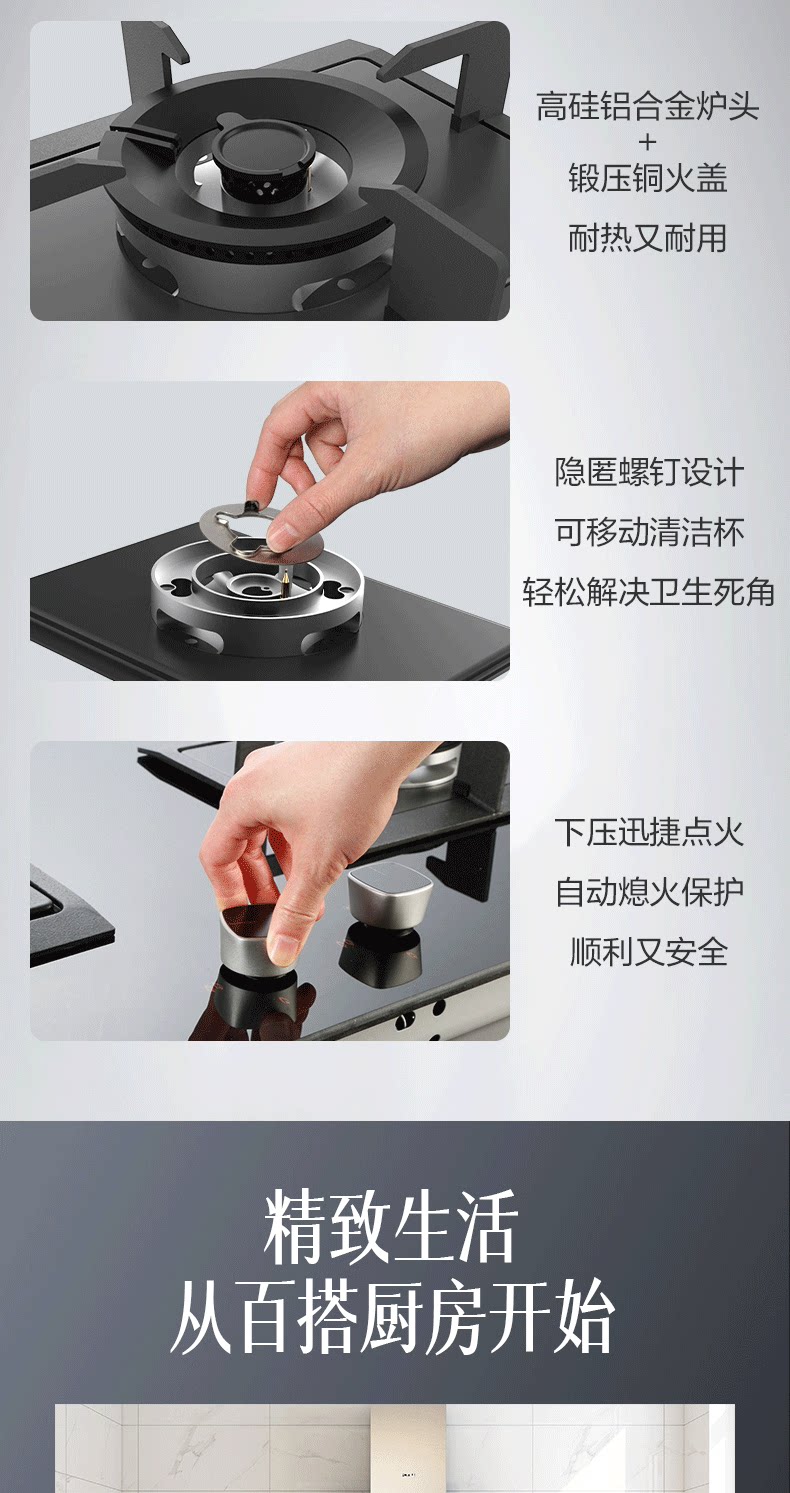 高硅铝合金炉头
+
锻压铜火盖
耐热又耐用

隐匿螺钉设计
可移动清洁杯
轻松解决卫生死角

下压迅捷点火
自动熄火保护
顺利又安全

精致生活
从百搭厨房开始