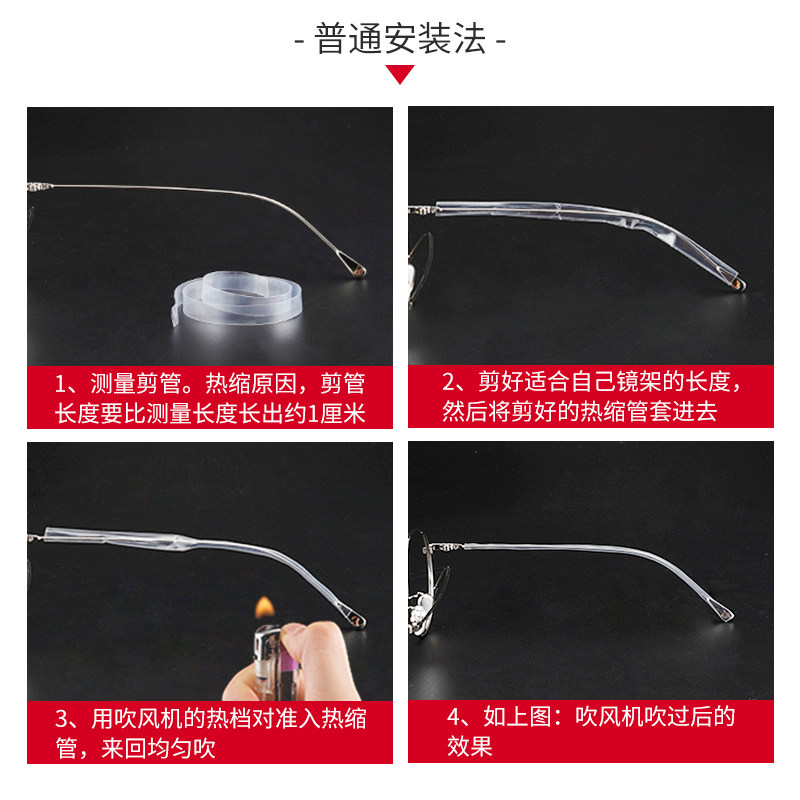 - 普通安装法 -

1、测量剪管。热缩原因，剪管长度要比测量长度长出约1厘米

2、剪好适合自己镜架的长度，然后将剪好的热缩管套进去

3、用吹风机的热档对准入热缩管，来回均匀吹

4、如上图：吹风机吹过后的效果