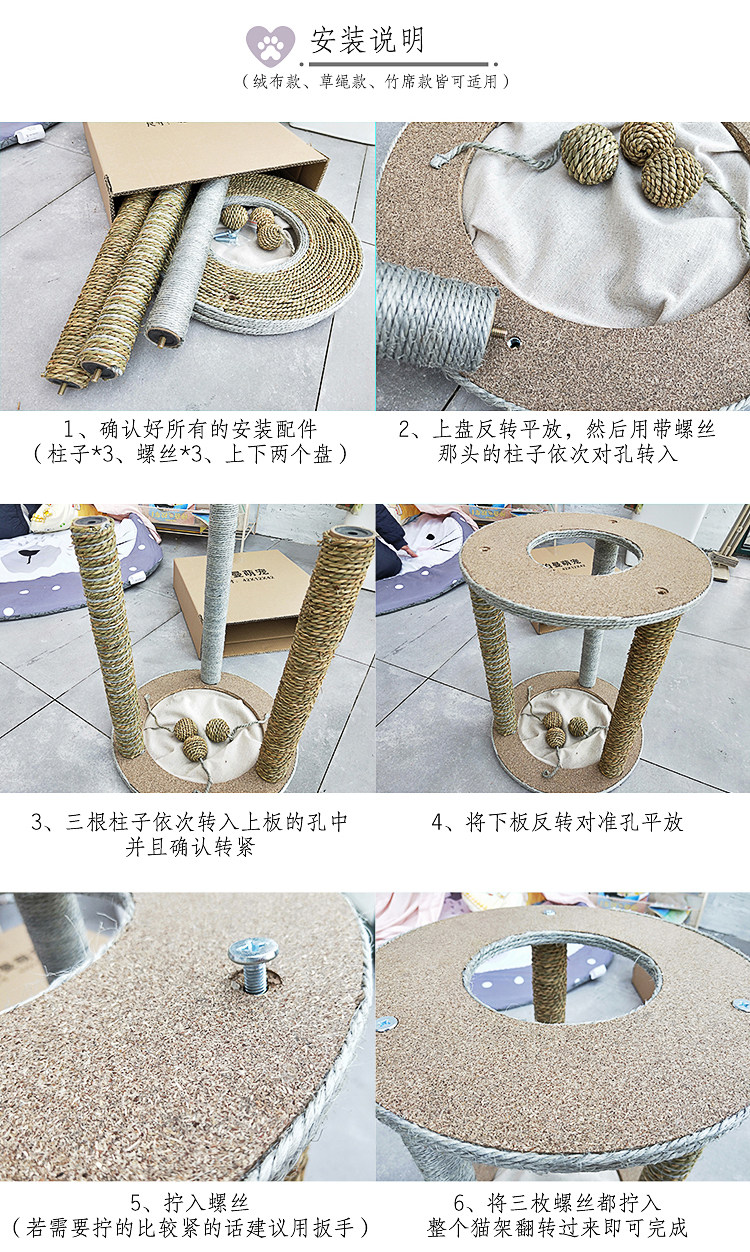 安装说明

（绒布款、草绳款、竹席款皆可适用）

1、确认好所有的安装配件
（柱子*3、螺丝*3、上下两个盘）

2、上盘反转平放，然后用带螺丝那头的柱子依次对孔转入

3、三根柱子依次转入上板的孔中并且确认转紧

4、将下板反转对准孔平放

5、拧入螺丝
（若需要拧的比较紧的话建议用扳手）

6、将三枚螺丝都拧入
整个猫架翻转过来即可完成