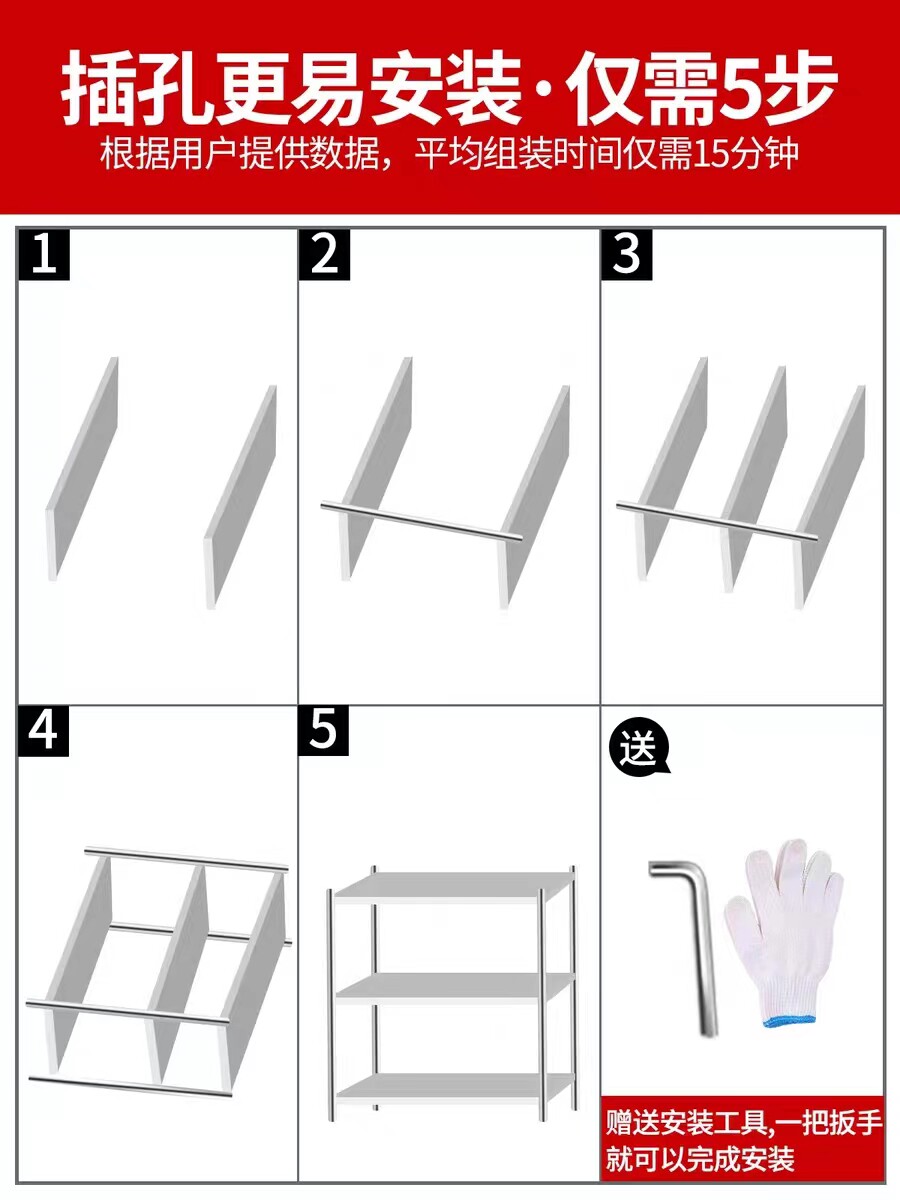 插孔更易安装·仅需5步
根据用户提供数据，平均组装时间仅需15分钟

1

2

3

4

5

送

赠送安装工具,一把扳手就可以完成安装