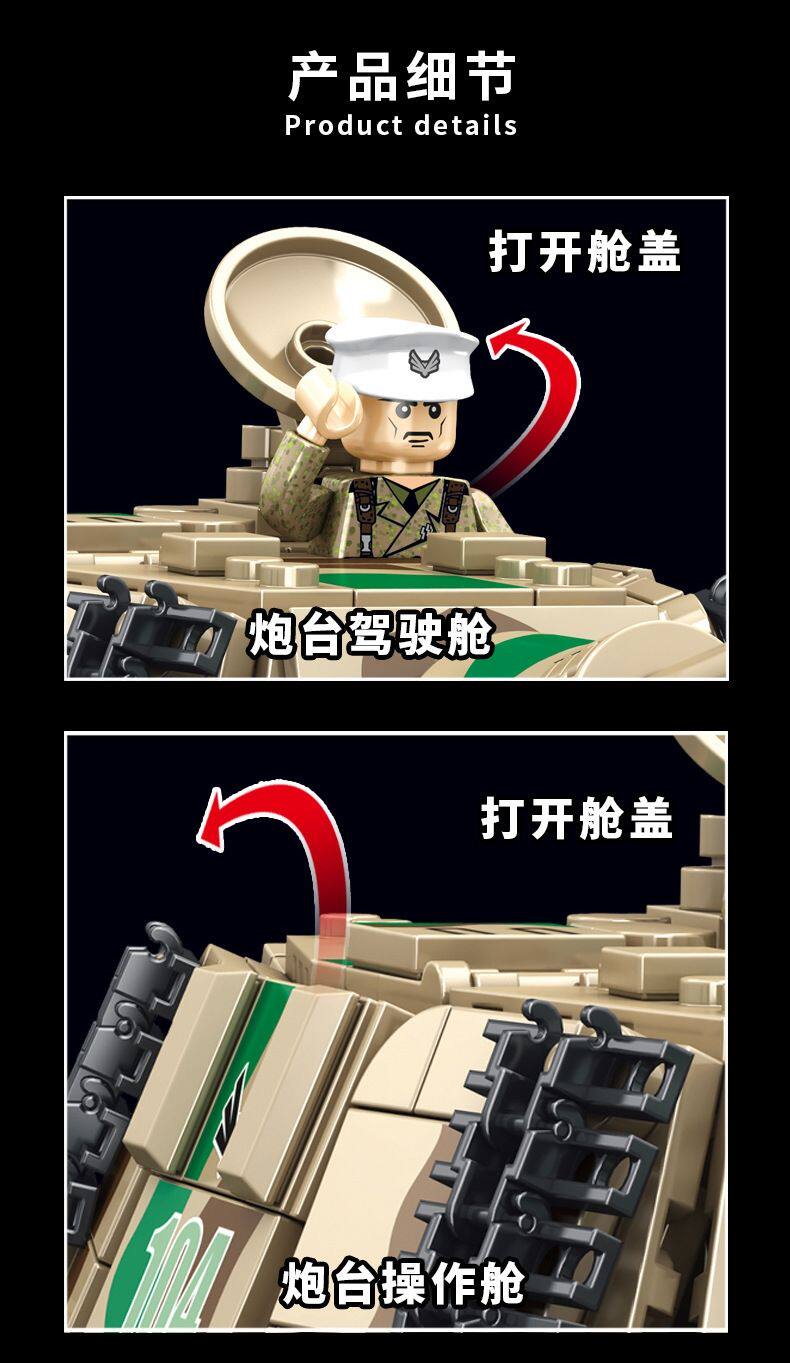 产品细节
Product details

打开舱盖

炮台驾驶舱

打开舱盖

104

炮台操作舱