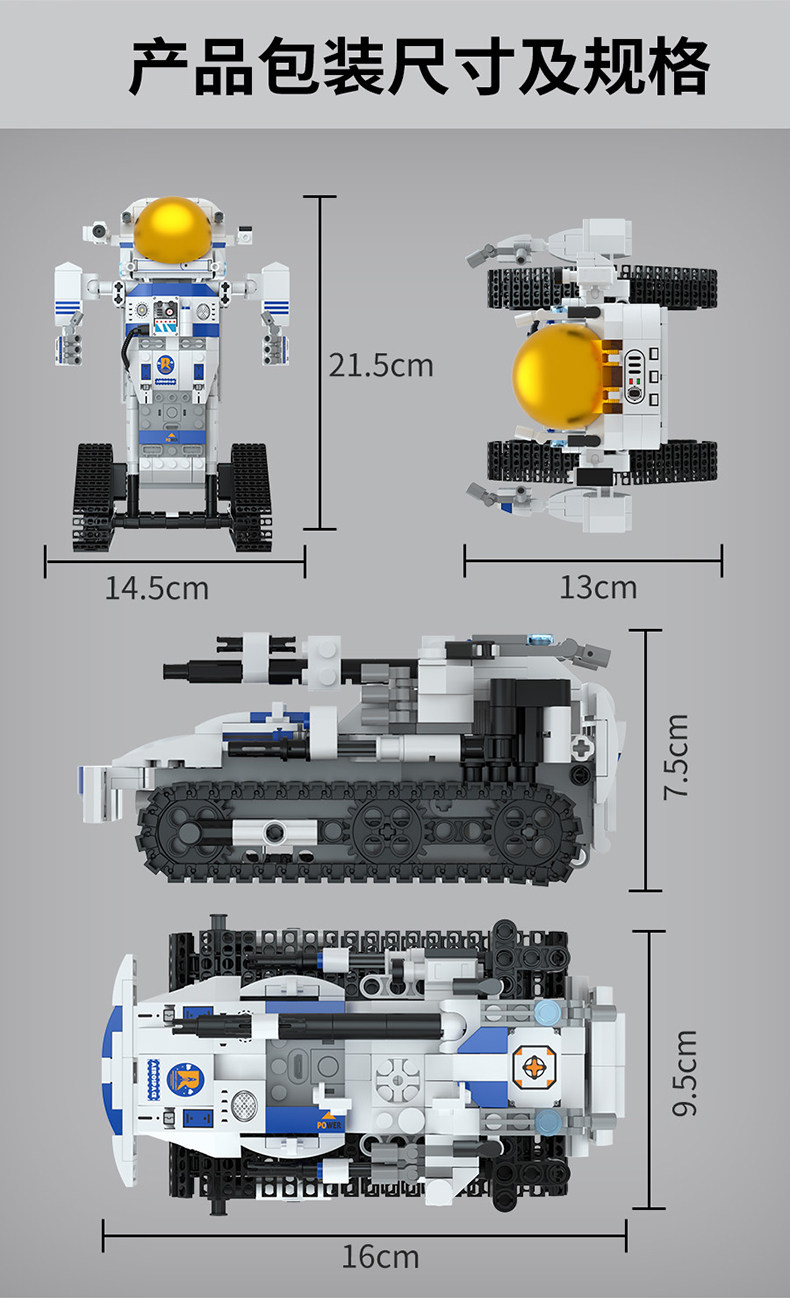 产品包装尺寸及规格

21.5cm

14.5cm

13cm

7.5cm

9.5cm

POWER

16cm