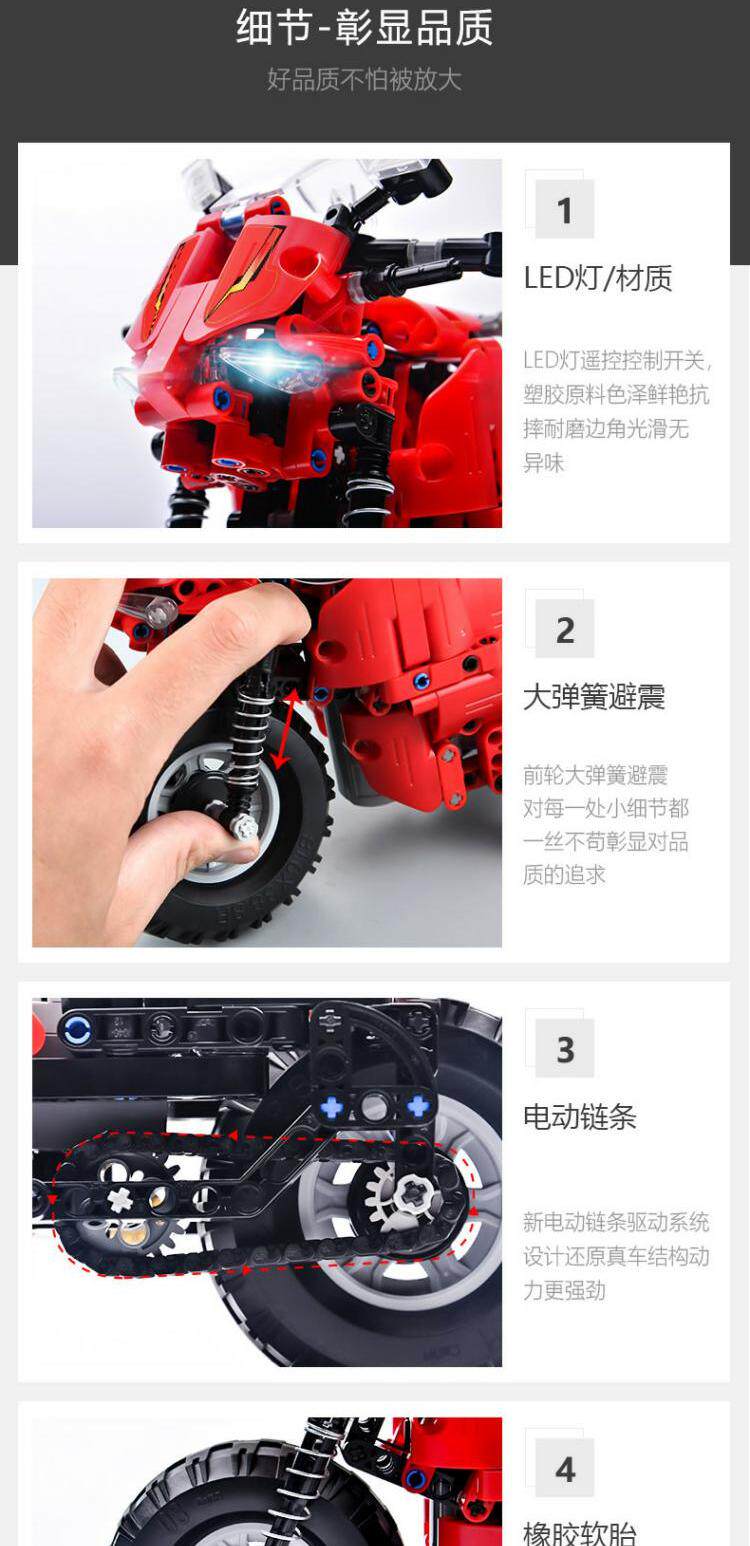 细节-彰显品质

好品质不怕被放大

1

LED灯/材质

LED灯遥控控制开关,塑胶原料色泽鲜艳抗摔耐磨边角光滑无异味

2

大弹簧避震

前轮大弹簧避震对每一处小细节都一丝不苟彰显对品质的追求

3

电动链条

新电动链条驱动系统设计还原真车结构动力更强劲

4

橡胶软胎