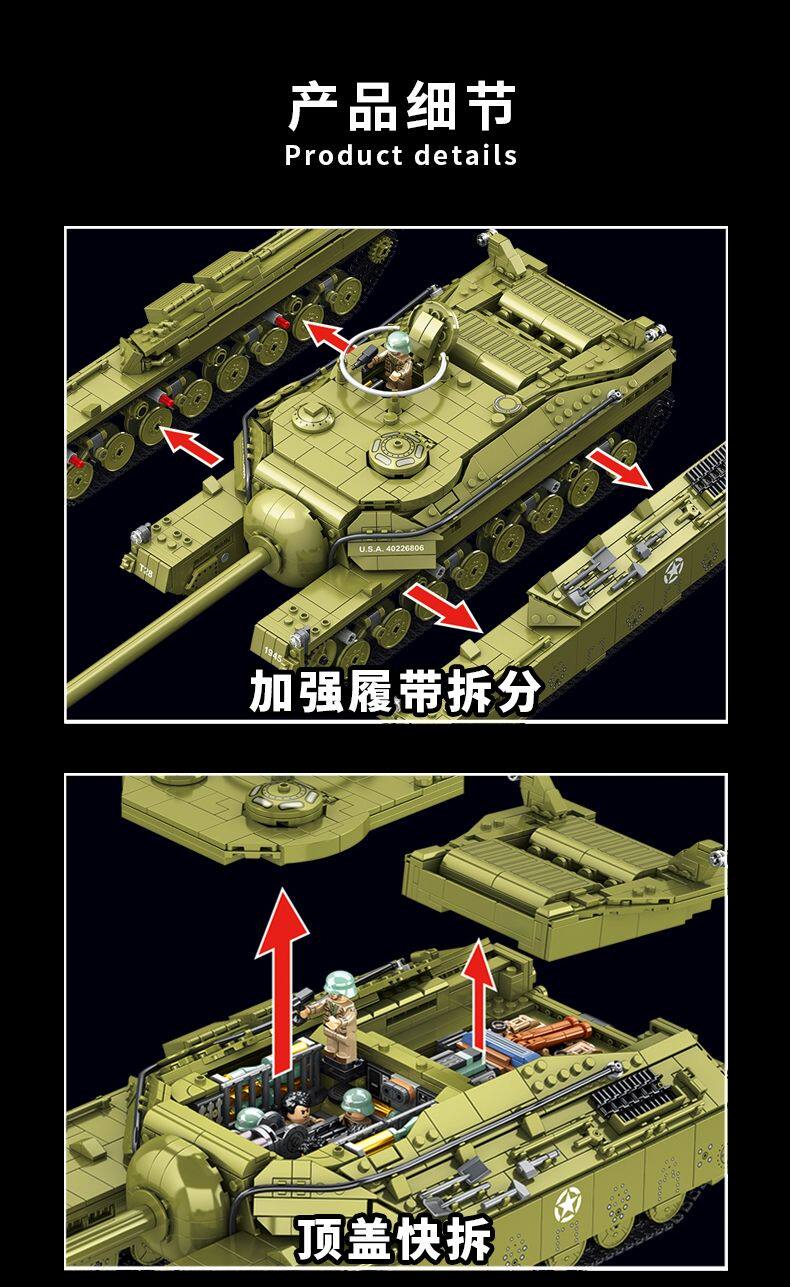 产品细节
Product details

U.S.A. 40226806

T28

1945

加强履带拆分

顶盖快拆