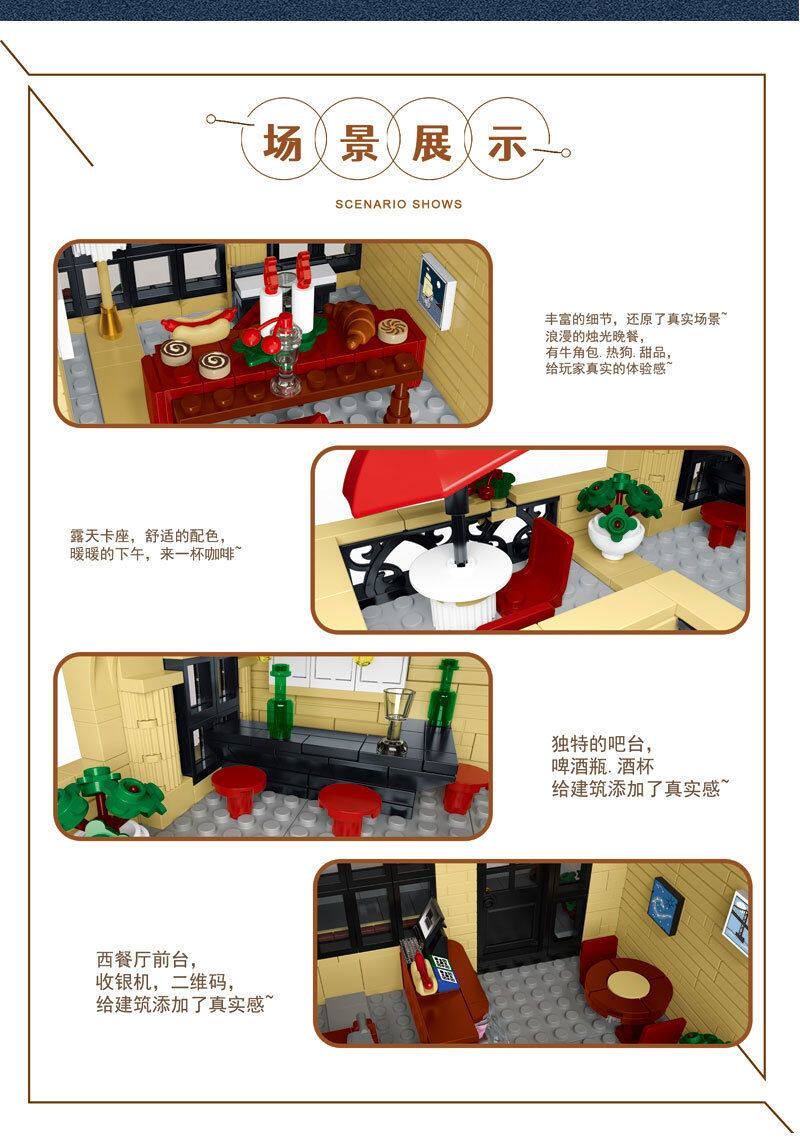 场景展示

SCENARIO SHOWS

丰富的细节，还原了真实场景~
浪漫的烛光晚餐，
有牛角包. 热狗. 甜品，
给玩家真实的体验感~

露天卡座，舒适的配色，
暖暖的下午，来一杯咖啡~

独特的吧台，
啤酒瓶. 酒杯
给建筑添加了真实感~

西餐厅前台，
收银机，二维码，
给建筑添加了真实感~