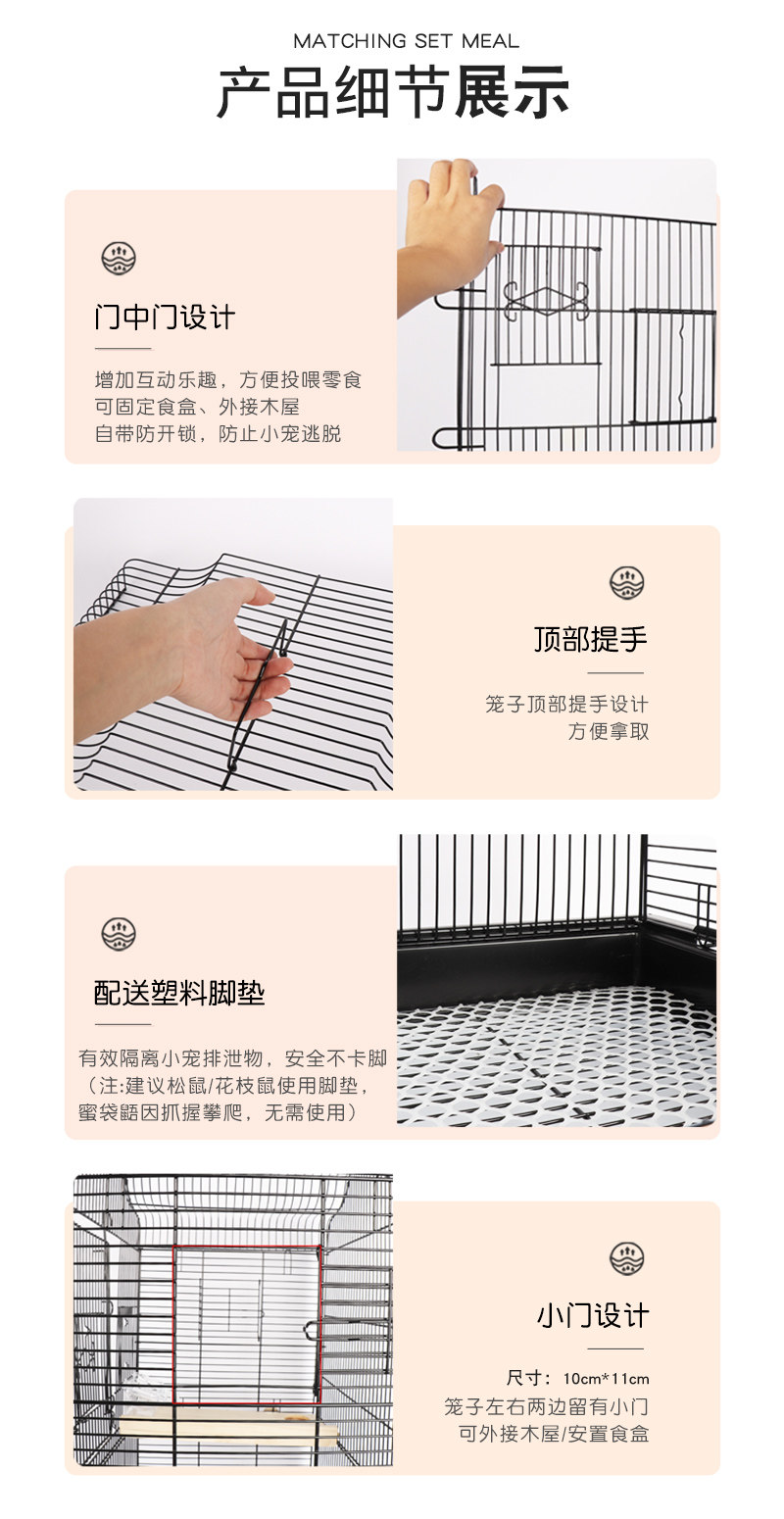 MATCHING SET MEAL
产品细节展示

门中门设计

增加互动乐趣，方便投喂零食
可固定食盒、外接木屋
自带防开锁，防止小宠逃脱

顶部提手

笼子顶部提手设计
方便拿取

配送塑料脚垫

有效隔离小宠排泄物，安全不卡脚
（注:建议松鼠/花枝鼠使用脚垫，
蜜袋鼯因抓握攀爬，无需使用）

小门设计

尺寸：10cm*11cm
笼子左右两边留有小门
可外接木屋/安置食盒