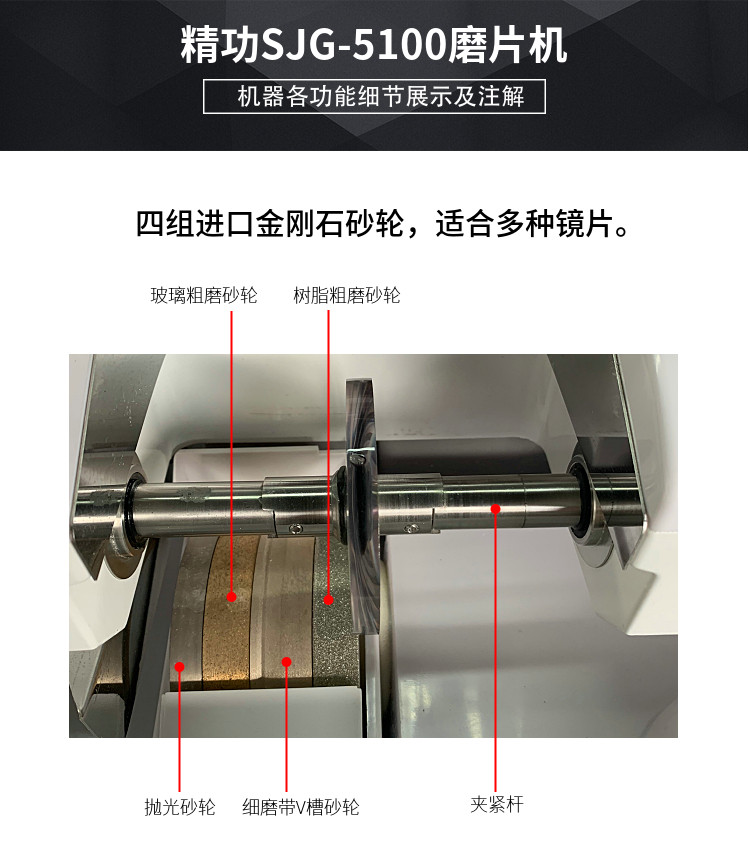 精功SJG-5100磨片机

机器各功能细节展示及注解

四组进口金刚石砂轮，适合多种镜片。

玻璃粗磨砂轮

树脂粗磨砂轮

抛光砂轮

细磨带V槽砂轮

夹紧杆