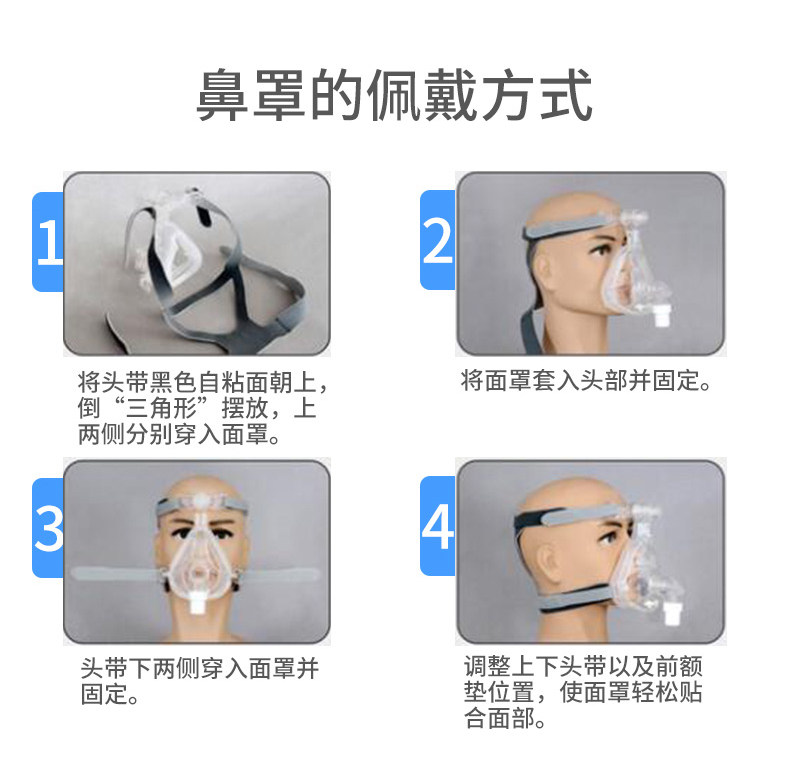 鼻罩的佩戴方式

1

将头带黑色自粘面朝上，倒“三角形”摆放，上两侧分别穿入面罩。

2

将面罩套入头部并固定。

3

头带下两侧穿入面罩并固定。

4

调整上下头带以及前额垫位置，使面罩轻松贴合面部。