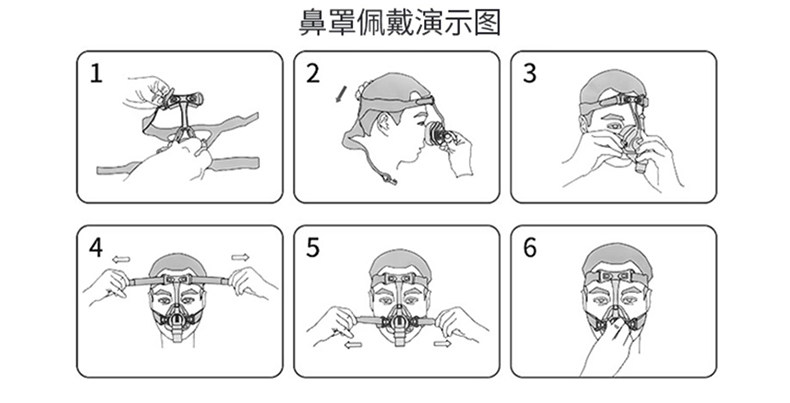 鼻罩佩戴演示图

1

2

3

4

5

6