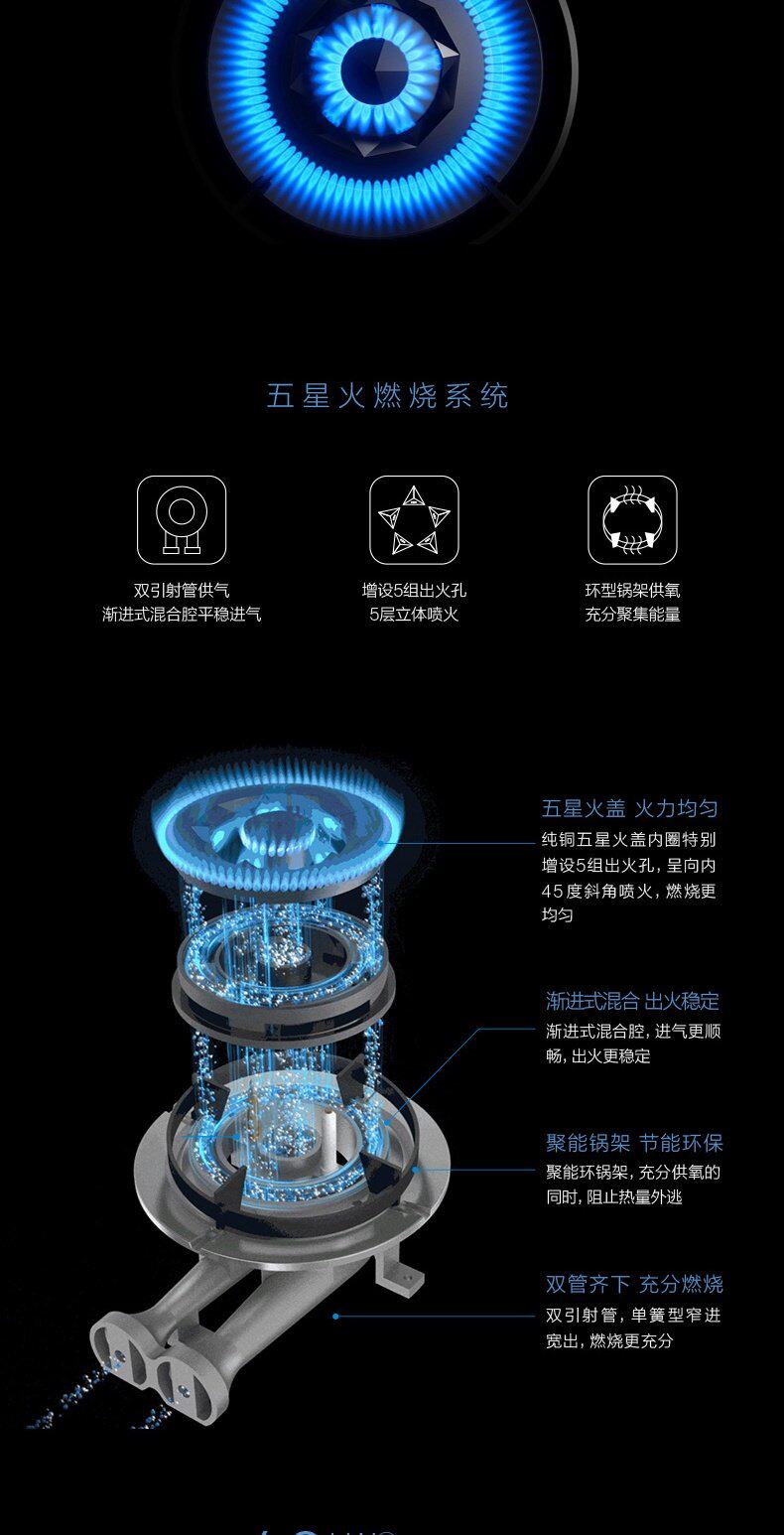 五星火燃烧系统

双引射管供气
渐进式混合腔平稳进气

增设5组出火孔
5层立体喷火

环型锅架供氧
充分聚集能量

五星火盖 火力均匀
纯铜五星火盖内圈特别增设5组出火孔，呈向内45度斜角喷火，燃烧更均匀

渐进式混合 出火稳定
渐进式混合腔，进气更顺畅，出火更稳定

聚能锅架 节能环保
聚能环锅架，充分供氧的同时，阻止热量外逃

双管齐下 充分燃烧
双引射管，单簧型窄进宽出，燃烧更充分