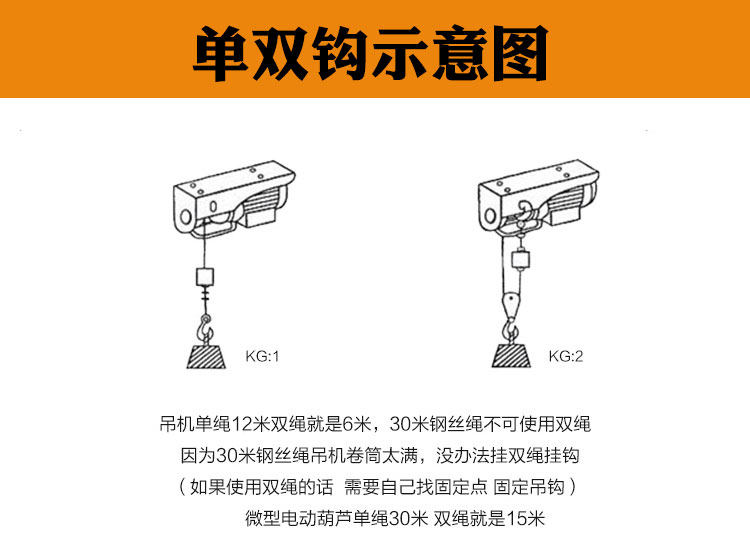 单双钩示意图

KG:1

KG:2

吊机单绳12米双绳就是6米，30米钢丝绳不可使用双绳
因为30米钢丝绳吊机卷筒太满，没办法挂双绳挂钩
（如果使用双绳的话 需要自己找固定点 固定吊钩）
微型电动葫芦单绳30米 双绳就是15米