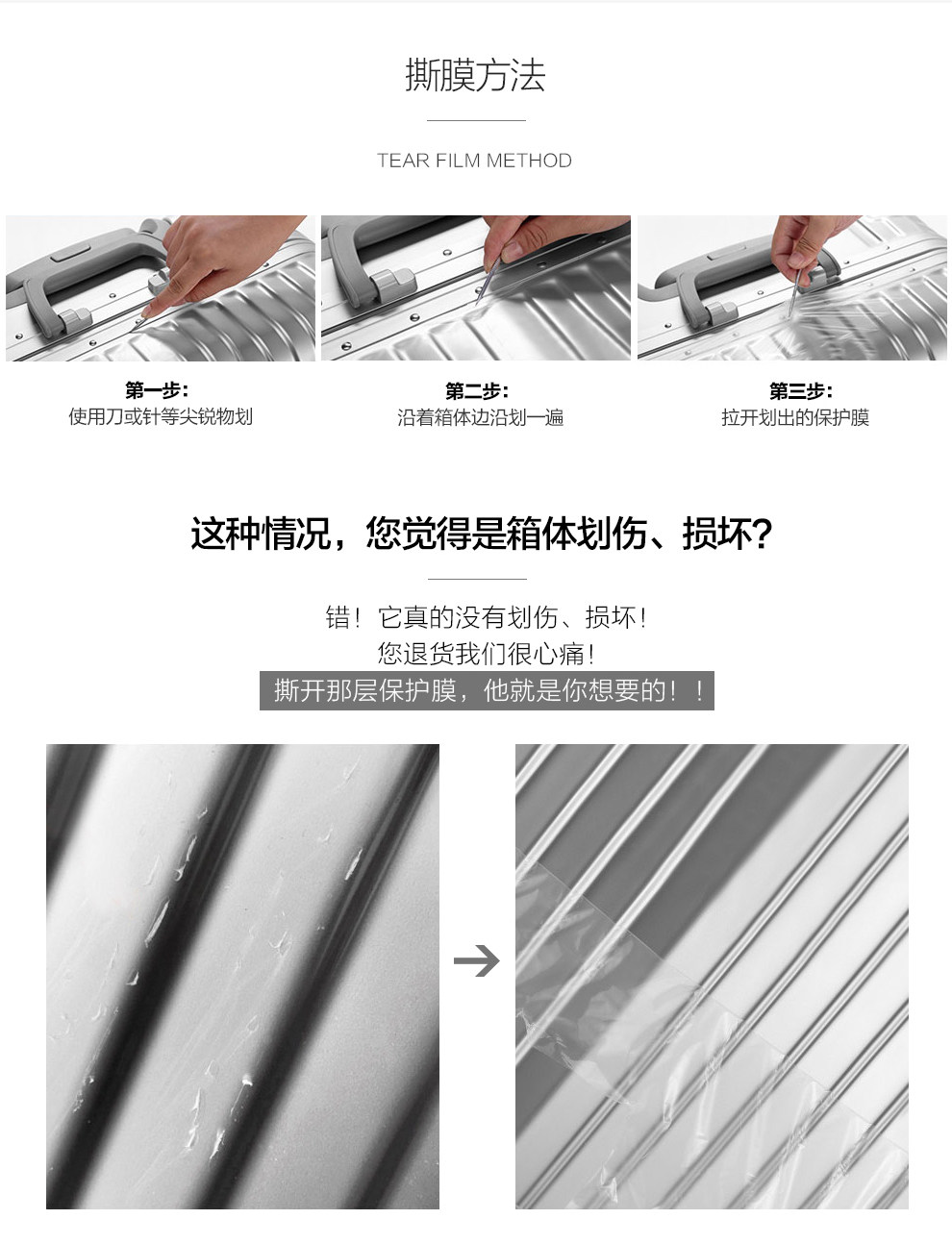 撕膜方法

TEAR FILM METHOD

第一步：
使用刀或针等尖锐物划

第二步：
沿着箱体边沿划一遍

第三步：
拉开划出的保护膜

这种情况，您觉得是箱体划伤、损坏？

错！它真的没有划伤、损坏！
您退货我们很心痛！
撕开那层保护膜，他就是你想要的！！