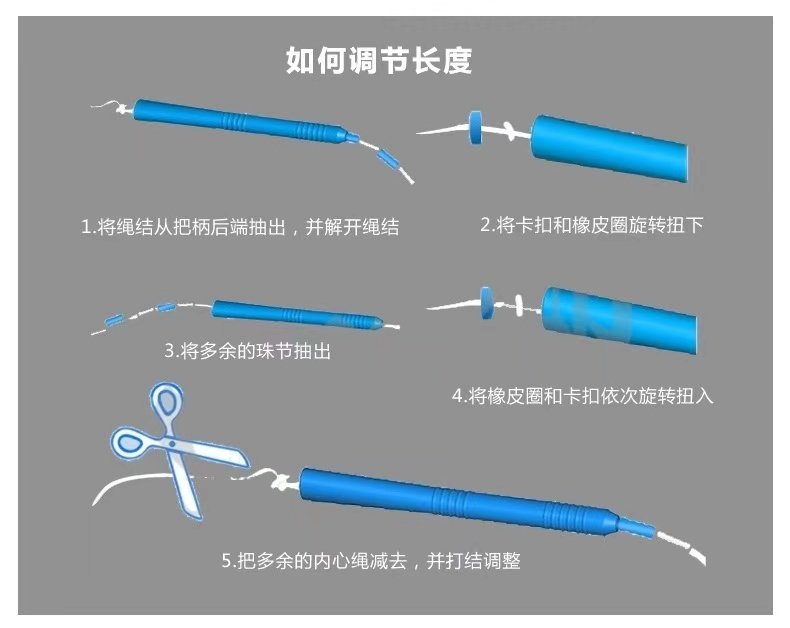 如何调节长度

1.将绳结从把柄后端抽出，并解开绳结

2.将卡扣和橡皮圈旋转扭下

3.将多余的珠节抽出

4.将橡皮圈和卡扣依次旋转扭入

5.把多余的内心绳减去，并打结调整