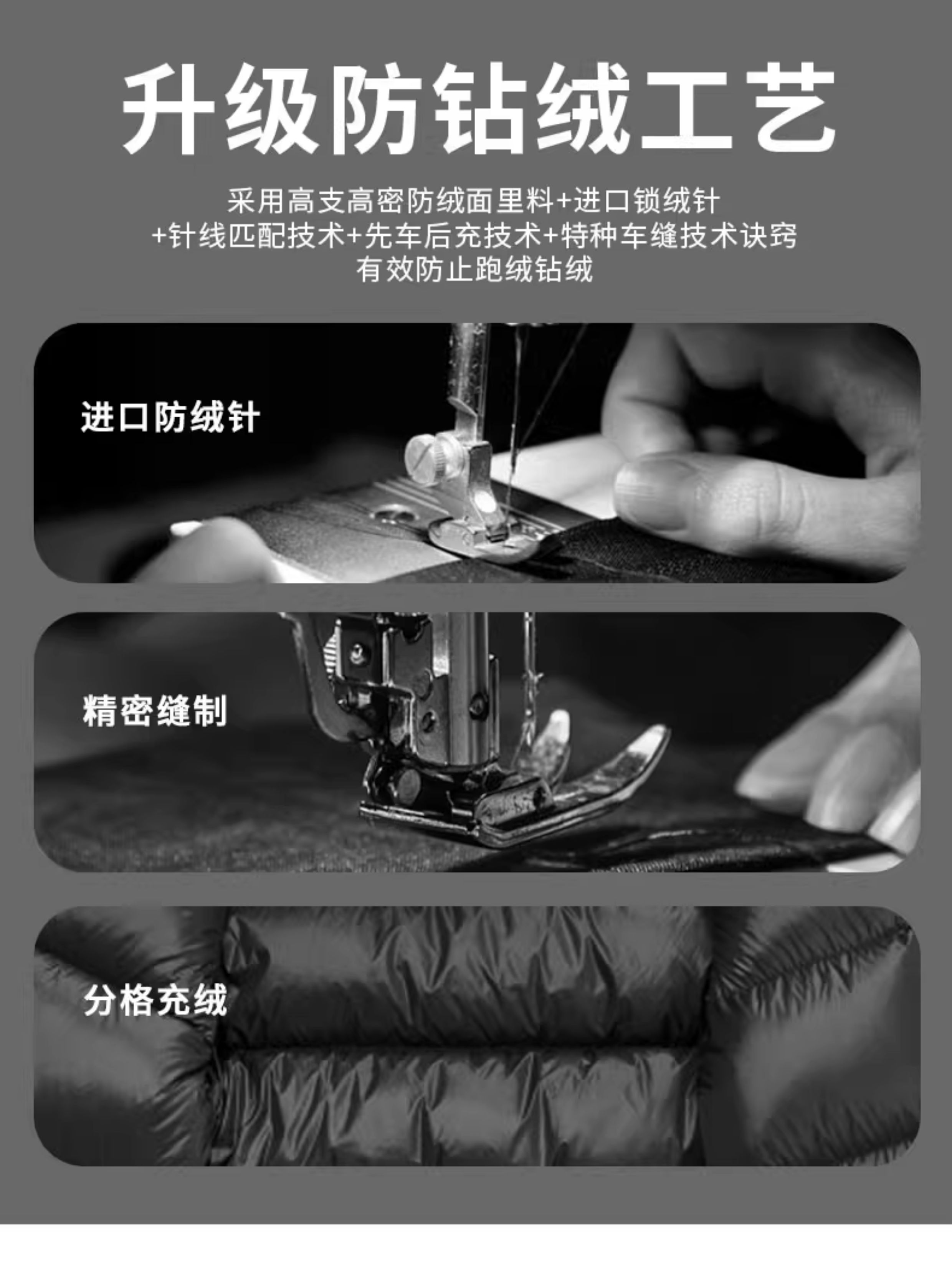 升级防钻绒工艺

采用高支高密防绒面里料+进口锁绒针
+针线匹配技术+先车后充技术+特种车缝技术诀窍
有效防止跑绒钻绒

进口防绒针

精密缝制

分格充绒