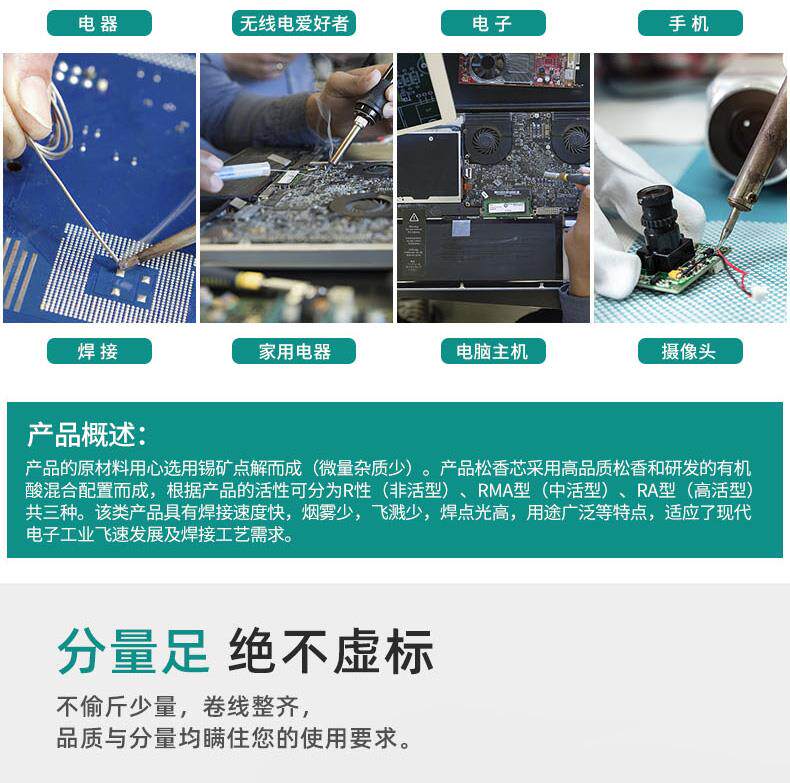 电器

无线电爱好者

电子

手机

焊接

家用电器

电脑主机

摄像头

产品概述：

产品的原材料用心选用锡矿点解而成（微量杂质少）。产品松香芯采用高品质松香和研发的有机酸混合配置而成，根据产品的活性可分为R性（非活型）、RMA型（中活型）、RA型（高活型）共三种。该类产品具有焊接速度快，烟雾少，飞溅少，焊点光高，用途广泛等特点，适应了现代电子工业飞速发展及焊接工艺需求。

分量足 绝不虚标

不偷斤少量，卷线整齐，
品质与分量均瞒住您的使用要求。