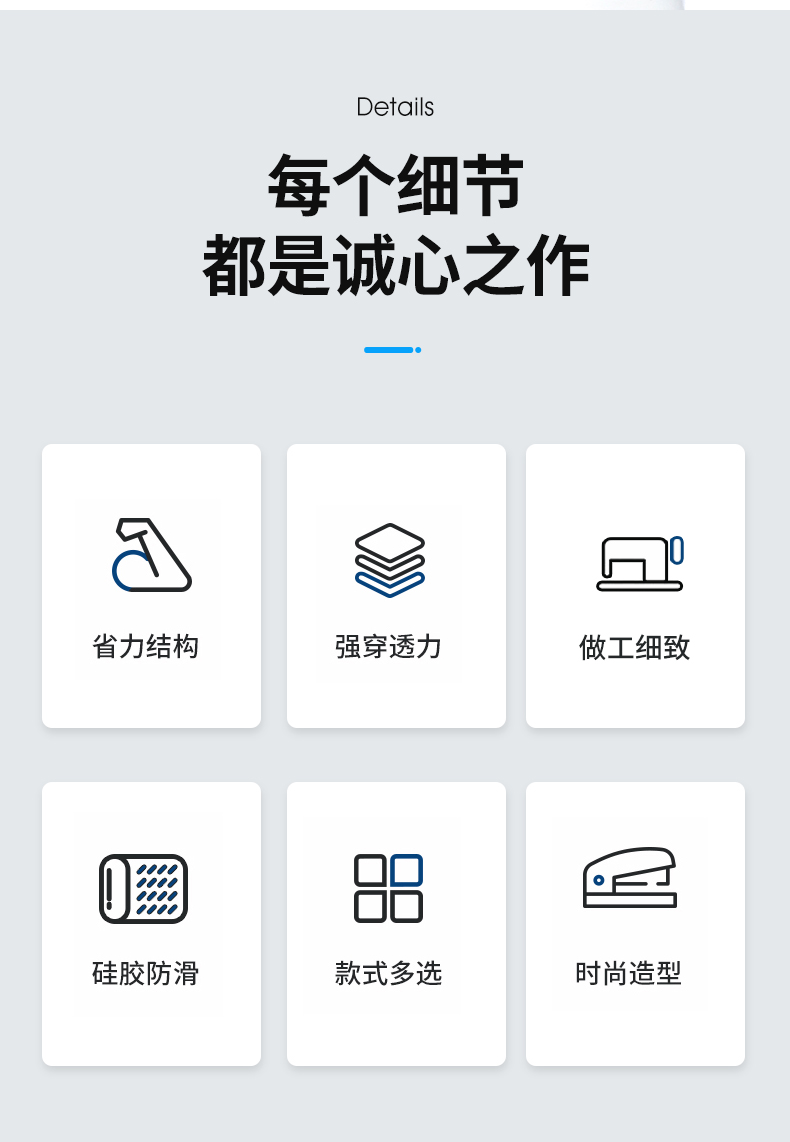 Details

每个细节
都是诚心之作

省力结构

强穿透力

做工细致

硅胶防滑

款式多选

时尚造型