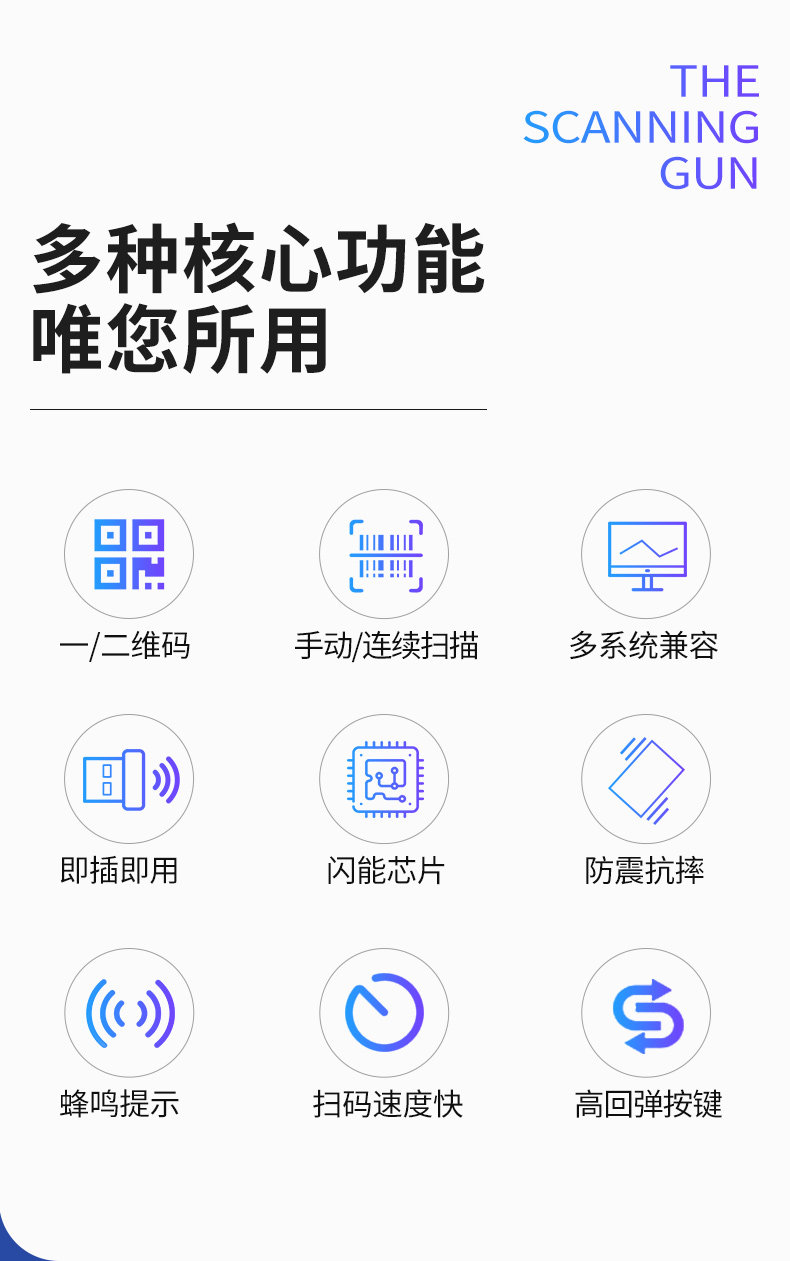 THE
SCANNING
GUN

多种核心功能
唯您所用

一/二维码

手动/连续扫描

多系统兼容

即插即用

闪能芯片

防震抗摔

蜂鸣提示

扫码速度快

高回弹按键