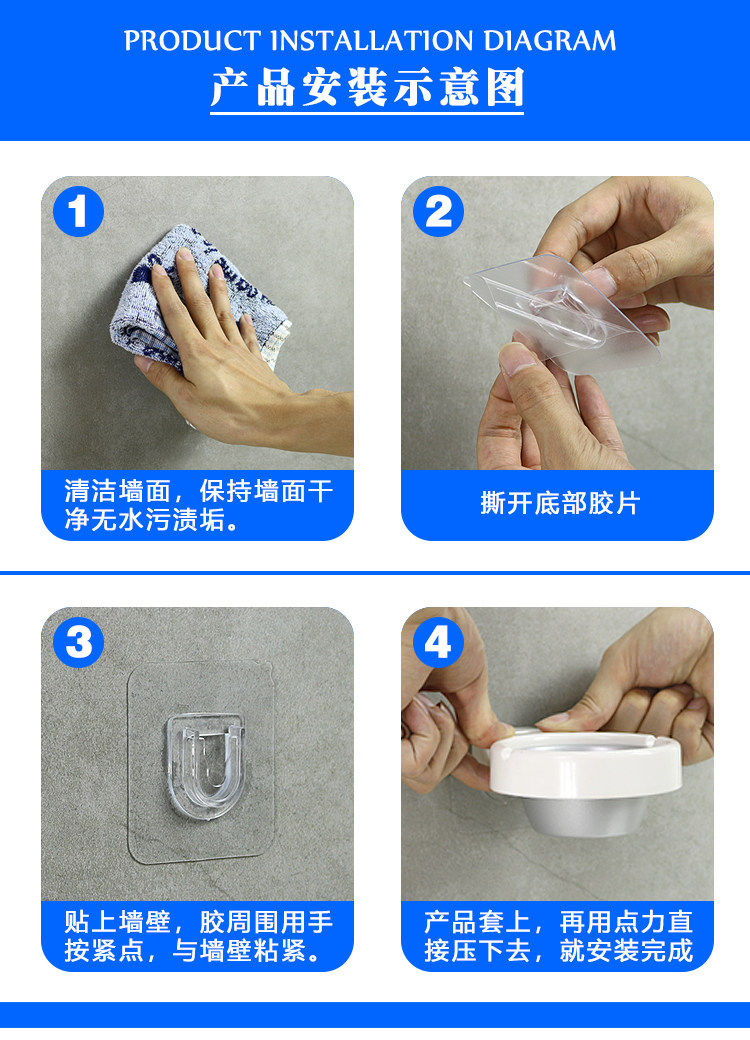 PRODUCT INSTALLATION DIAGRAM
产品安装示意图

1
清洁墙面，保持墙面干净无水污渍垢。

2
撕开底部胶片

3
贴上墙壁，胶周围用手按紧点，与墙壁粘紧。

4
产品套上，再用点力直接压下去，就安装完成