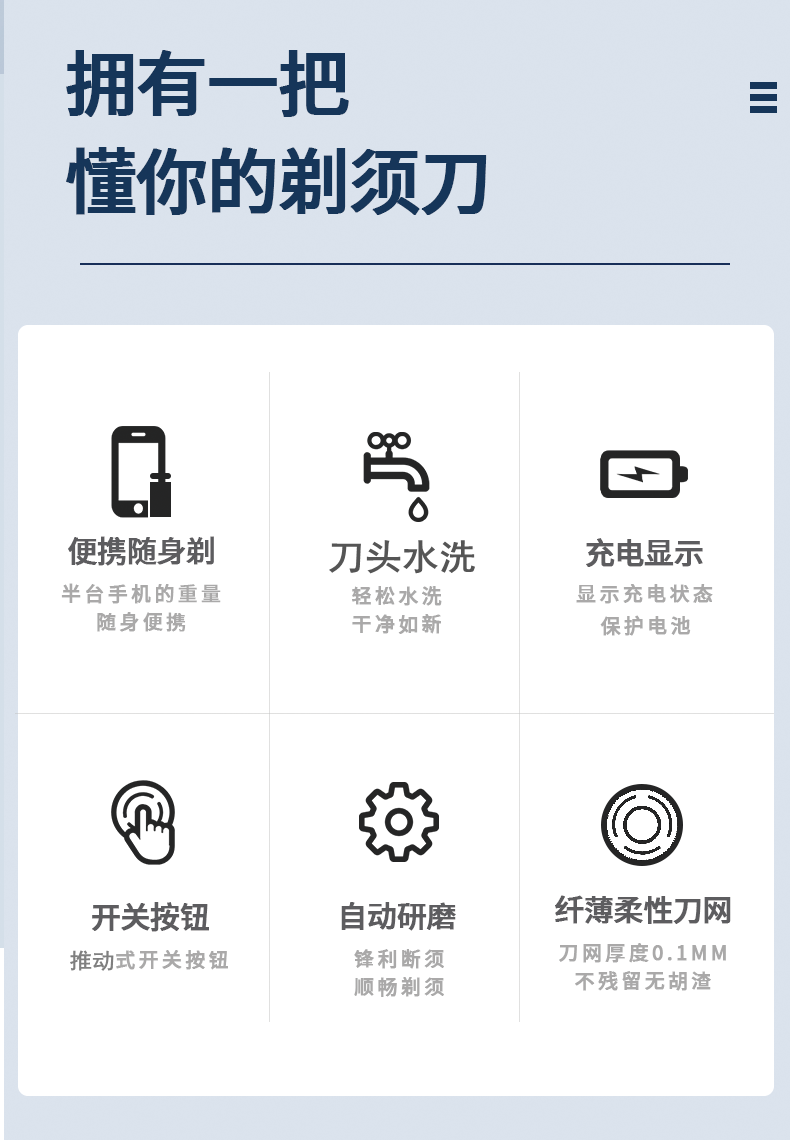 拥有一把
懂你的剃须刀

便携随身剃
半台手机的重量
随身便携

刀头水洗
轻松水洗
干净如新

充电显示
显示充电状态
保护电池

开关按钮
推动式开关按钮

自动研磨
锋利断须
顺畅剃须

纤薄柔性刀网
刀网厚度0.1MM
不残留无胡渣