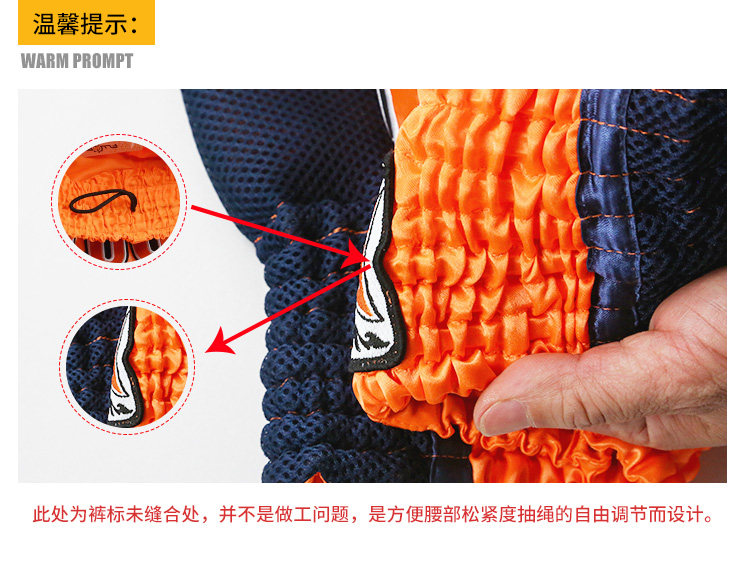 温馨提示：

WARM PROMPT

此处为裤标未缝合处，并不是做工问题，是方便腰部松紧度抽绳的自由调节而设计。