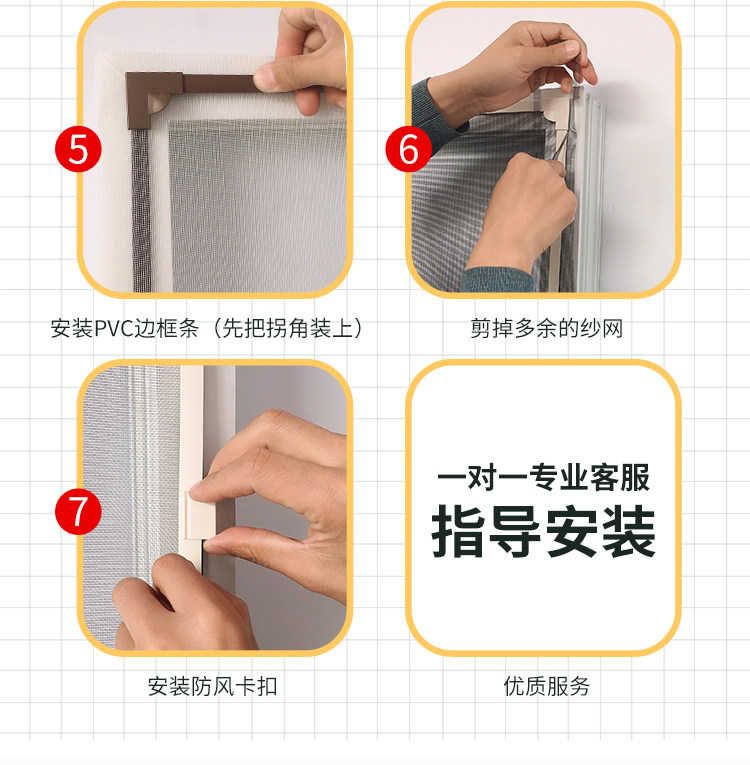 5

安装PVC边框条（先把拐角装上）

6

剪掉多余的纱网

7

安装防风卡扣

一对一专业客服
指导安装

优质服务