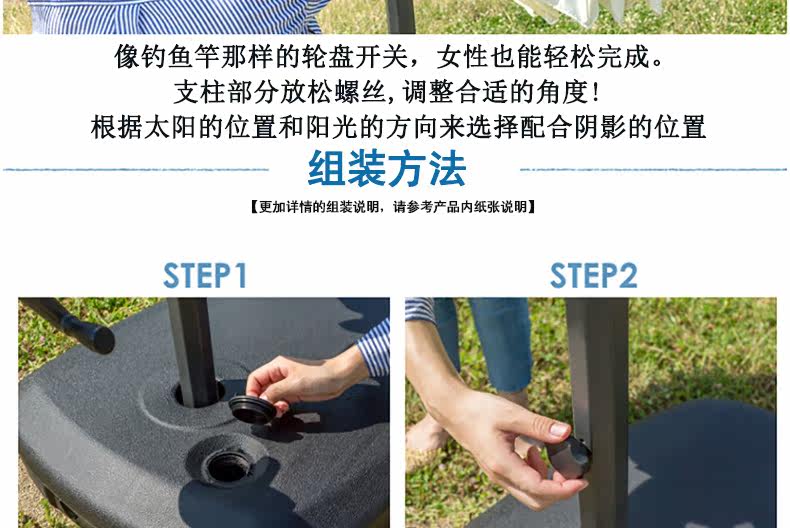 像钓鱼竿那样的轮盘开关，女性也能轻松完成。
支柱部分放松螺丝,调整合适的角度!
根据太阳的位置和阳光的方向来选择配合阴影的位置

组装方法

【更加详情的组装说明，请参考产品内纸张说明】

STEP1

STEP2