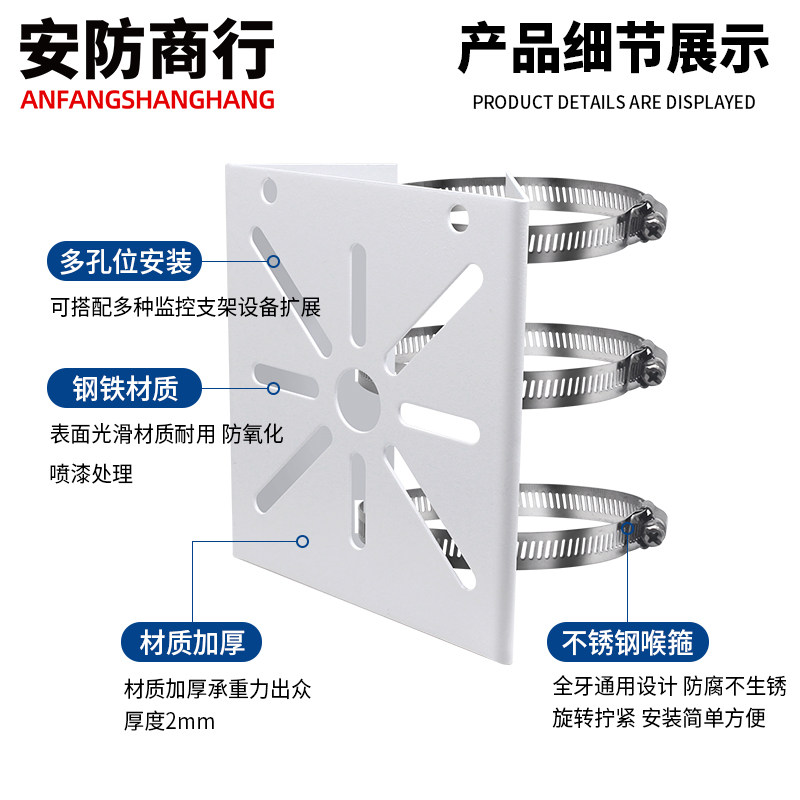 安防商行
ANFANGSHANGHANG

产品细节展示
PRODUCT DETAILS ARE DISPLAYED

多孔位安装
可搭配多种监控支架设备扩展

钢铁材质
表面光滑材质耐用 防氧化
喷漆处理

材质加厚
材质加厚承重力出众
厚度2mm

不锈钢喉箍
全牙通用设计 防腐不生锈
旋转拧紧 安装简单方便