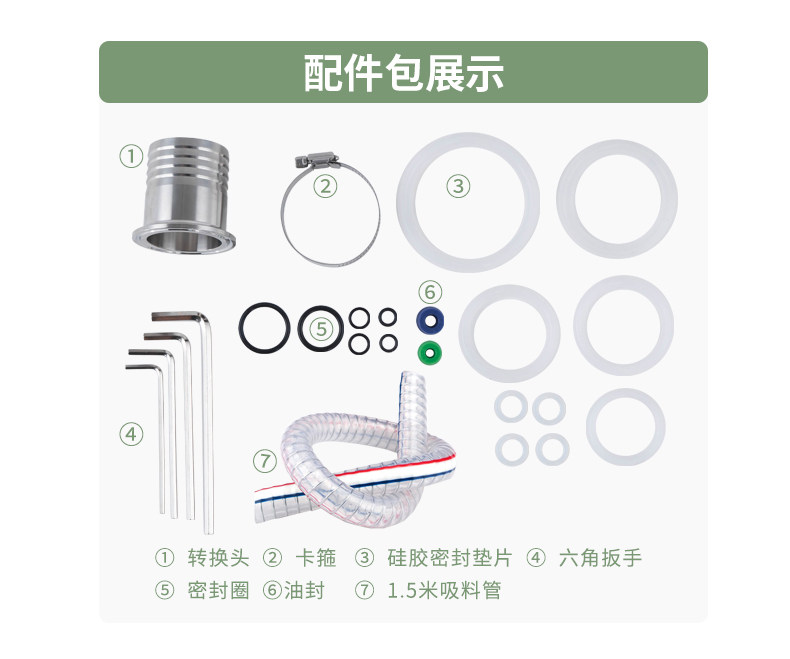 配件包展示

①

②

③

⑥

⑤

④

⑦

① 转换头 ② 卡箍 ③ 硅胶密封垫片 ④ 六角扳手
⑤ 密封圈 ⑥油封 ⑦ 1.5米吸料管