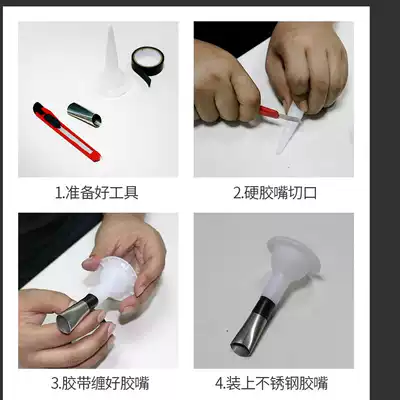 1.准备好工具

2.硬胶嘴切口

3.胶带缠好胶嘴

4.装上不锈钢胶嘴