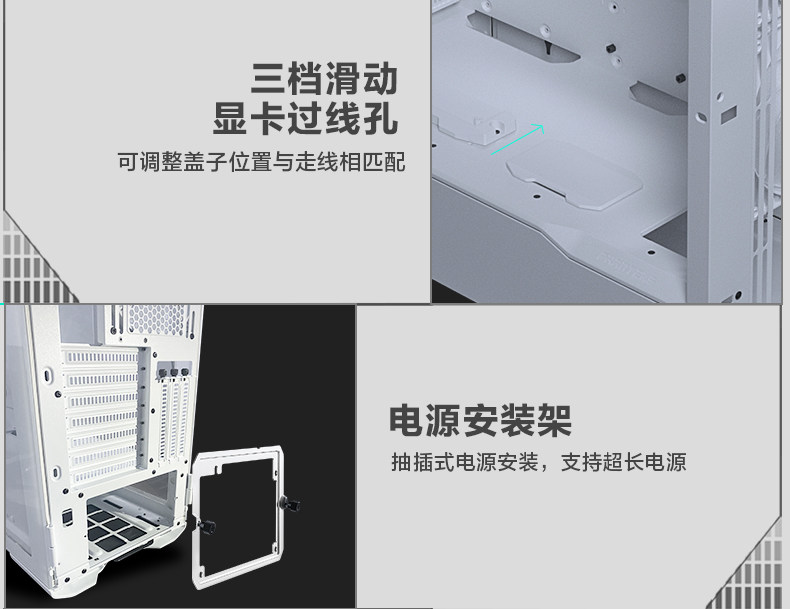 三档滑动
显卡过线孔

可调整盖子位置与走线相匹配

电源安装架

抽插式电源安装，支持超长电源