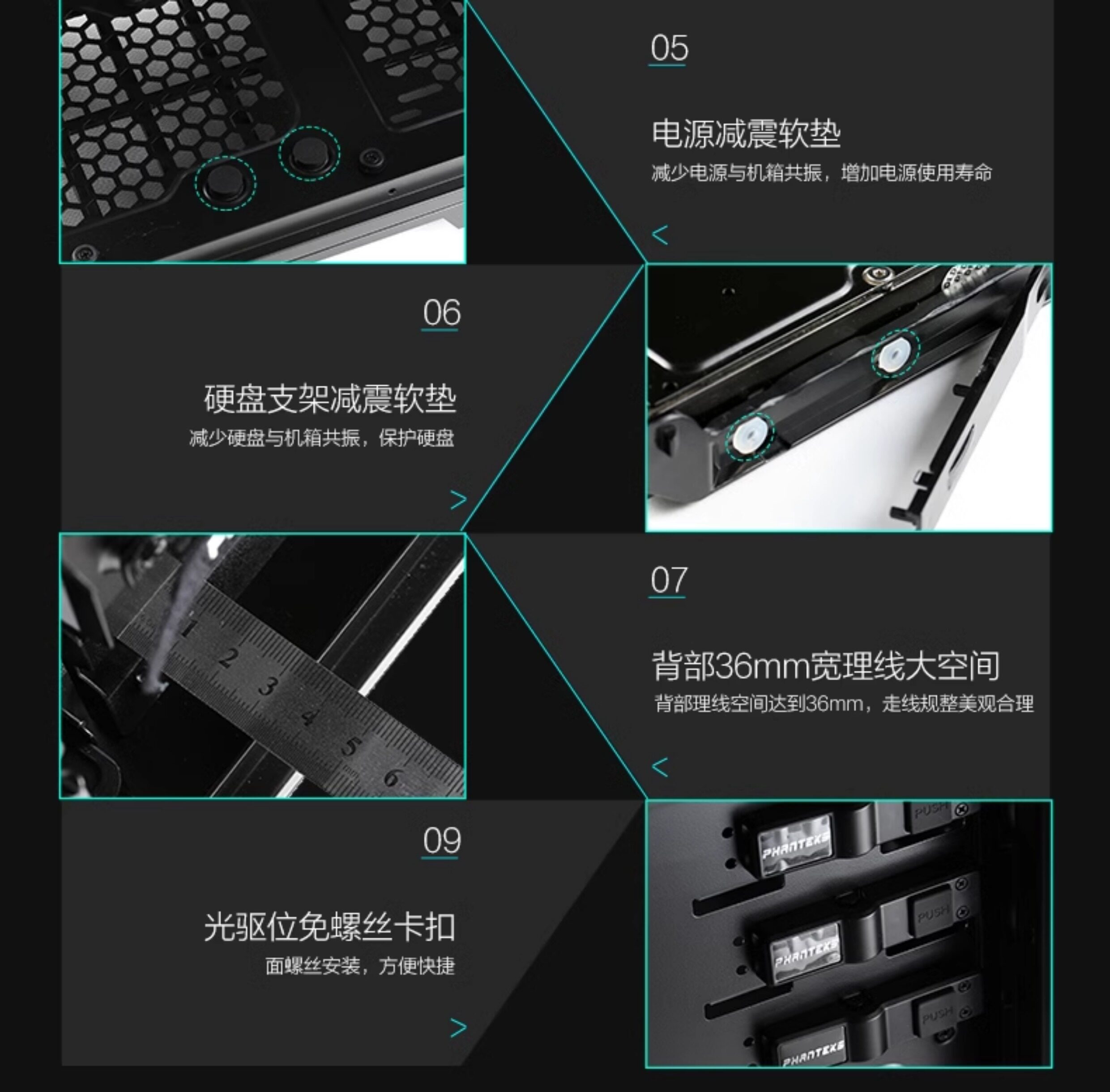 05

电源减震软垫

减少电源与机箱共振，增加电源使用寿命

<

06

硬盘支架减震软垫

减少硬盘与机箱共振，保护硬盘

>

1 2 3 4 5 6

07

背部36mm宽理线大空间

背部理线空间达到36mm，走线规整美观合理

<

09

光驱位免螺丝卡扣

面螺丝安装，方便快捷

>

PUSH

PHANTEKS

PUSH

PHANTEKS

PUSH

PHANTEKS