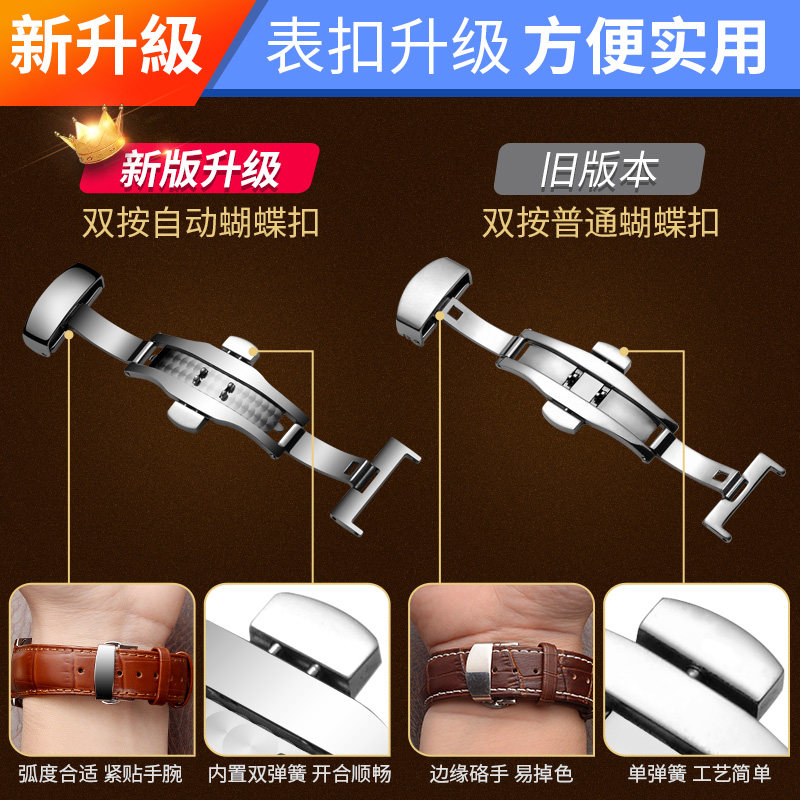 新升級 表扣升级 方便实用

新版升级
双按自动蝴蝶扣

旧版本
双按普通蝴蝶扣

弧度合适 紧贴手腕

内置双弹簧 开合顺畅

边缘硌手 易掉色

单弹簧 工艺简单