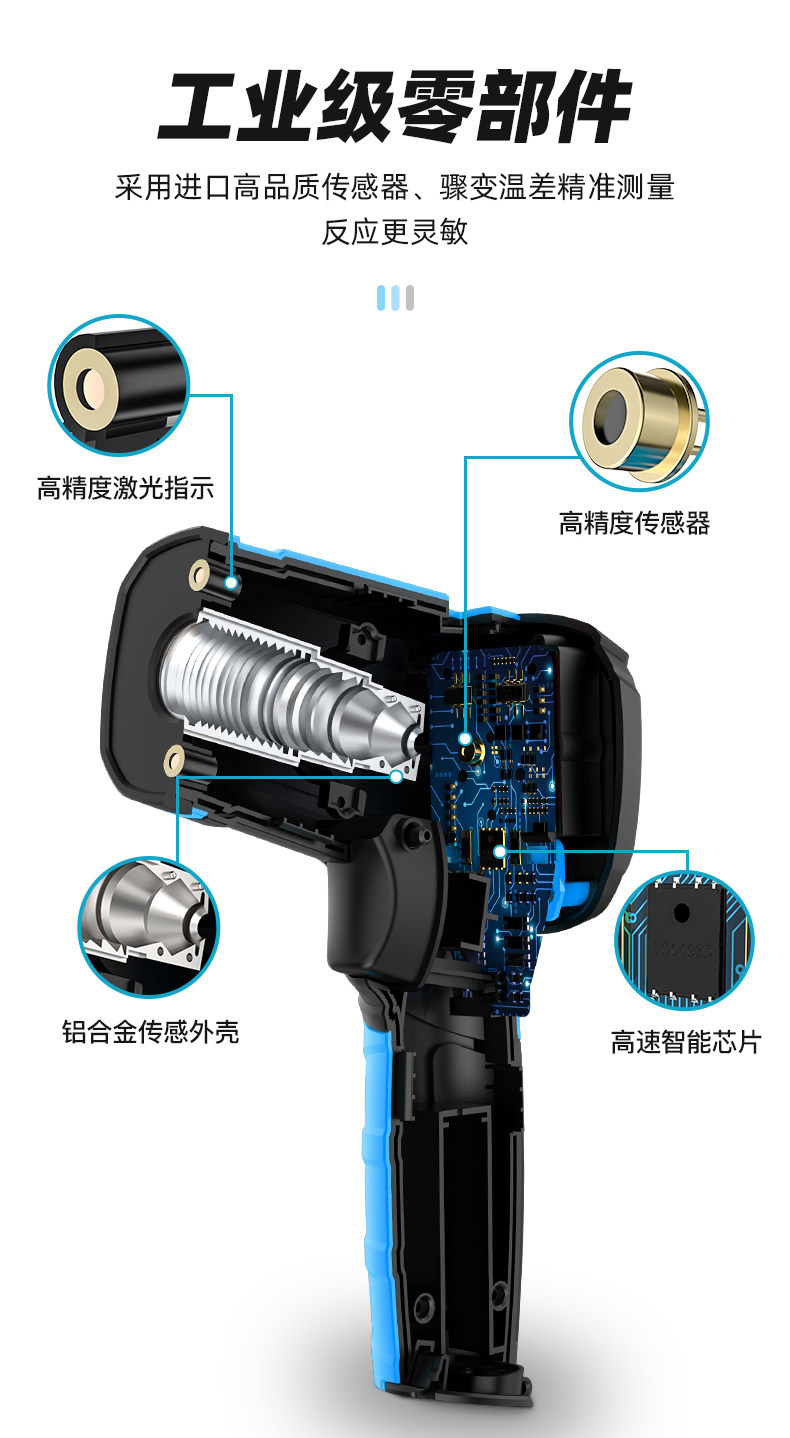 工业级零部件

采用进口高品质传感器、骤变温差精准测量
反应更灵敏

高精度激光指示

高精度传感器

铝合金传感外壳

高速智能芯片