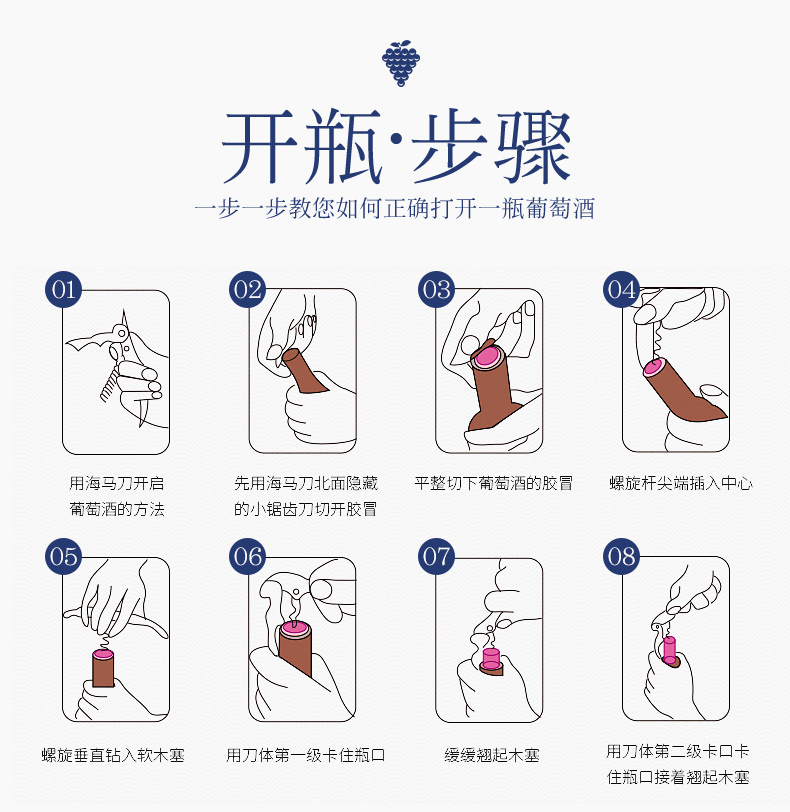 开瓶·步骤

一步一步教您如何正确打开一瓶葡萄酒

01
用海马刀开启葡萄酒的方法

02
先用海马刀北面隐藏的小锯齿刀切开胶冒

03
平整切下葡萄酒的胶冒

04
螺旋杆尖端插入中心

05
螺旋垂直钻入软木塞

06
用刀体第一级卡住瓶口

07
缓缓翘起木塞

08
用刀体第二级卡口卡住瓶口接着翘起木塞