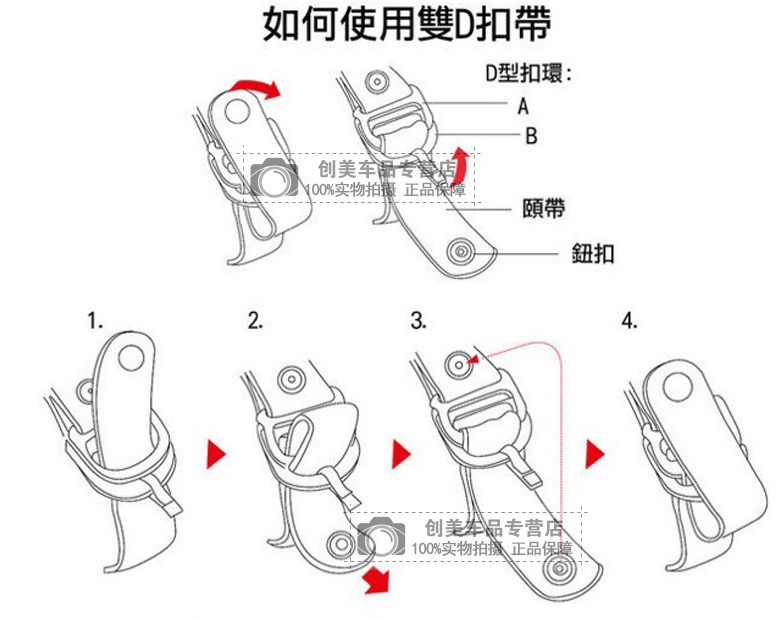 如何使用雙D扣帶

D型扣環:
A
B
頤帶
鈕扣

创美车品专营店
100%实物拍摄 正品保障

1.
2.
3.
4.

创美车品专营店
100%实物拍摄 正品保障