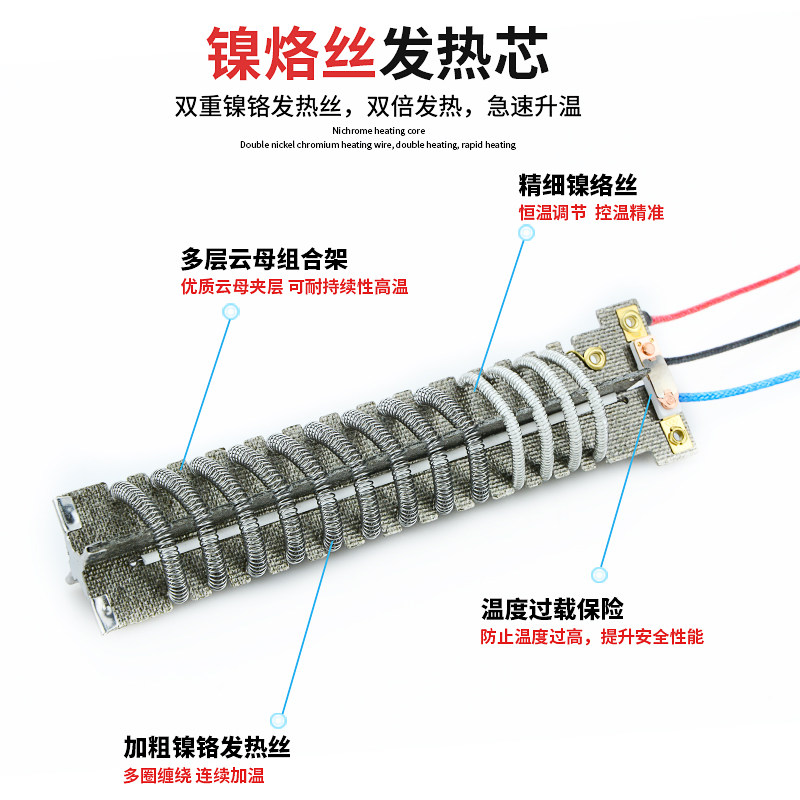 镍烙丝发热芯

双重镍铬发热丝，双倍发热，急速升温

Nichrome heating core

Double nickel chromium heating wire, double heating, rapid heating

精细镍络丝

恒温调节 控温精准

多层云母组合架

优质云母夹层 可耐持续性高温

温度过载保险

防止温度过高，提升安全性能

加粗镍铬发热丝

多圈缠绕 连续加温