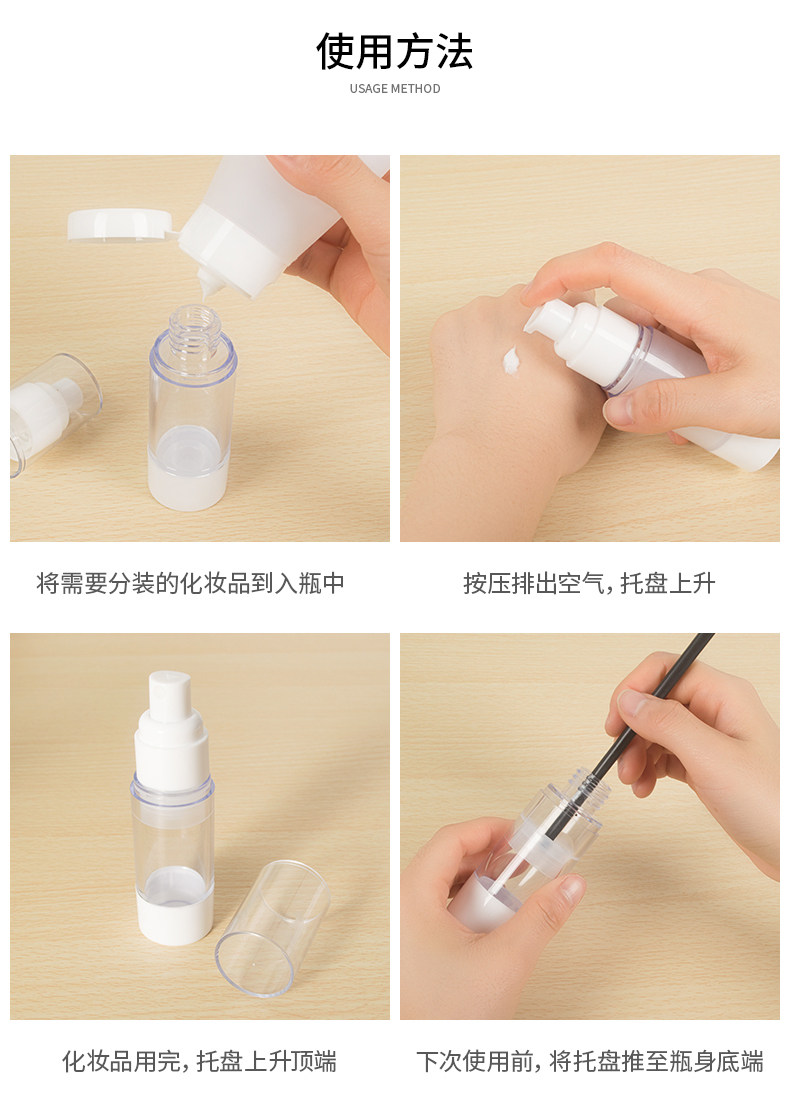 使用方法
USAGE METHOD

将需要分装的化妆品到入瓶中

按压排出空气，托盘上升

化妆品用完，托盘上升顶端

下次使用前，将托盘推至瓶身底端