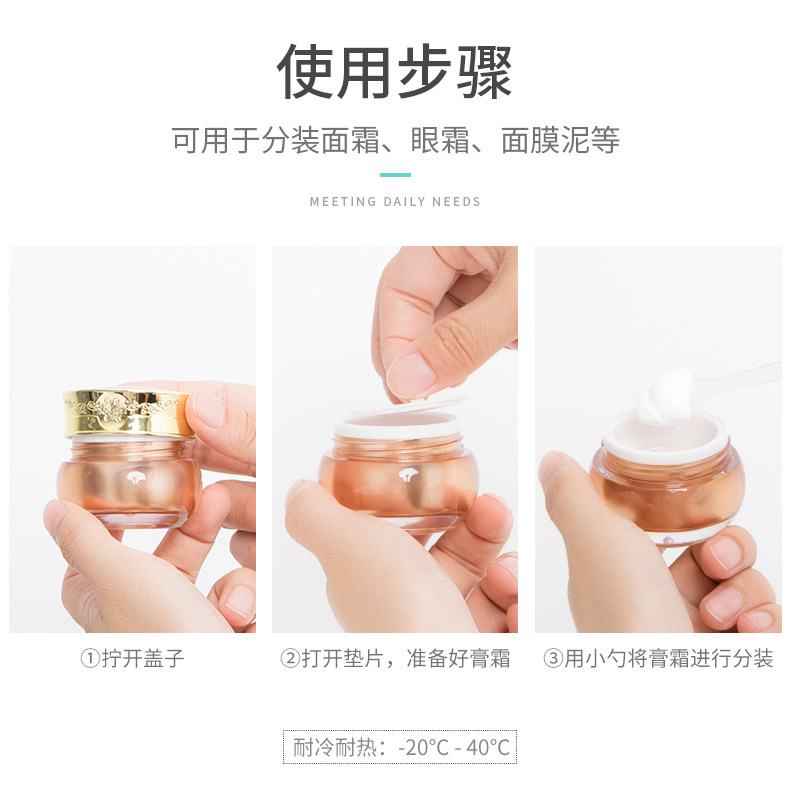 使用步骤

可用于分装面霜、眼霜、面膜泥等

MEETING DAILY NEEDS

①拧开盖子

②打开垫片，准备好膏霜

③用小勺将膏霜进行分装

耐冷耐热：-20°C - 40°C