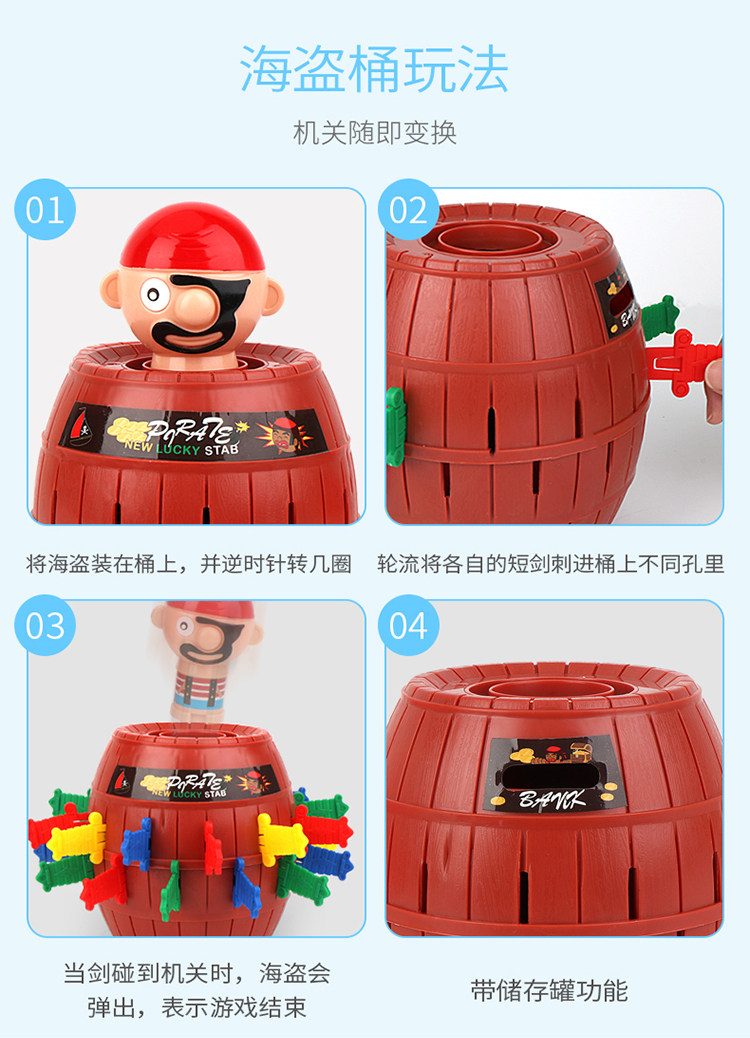 海盗桶玩法

机关随即变换

01

PIRATE
NEW LUCKY STAB

将海盗装在桶上，并逆时针转几圈

02

BANK

轮流将各自的短剑刺进桶上不同孔里

03

PIRATE
NEW LUCKY STAB

当剑碰到机关时，海盗会弹出，表示游戏结束

04

BANK

带储存罐功能