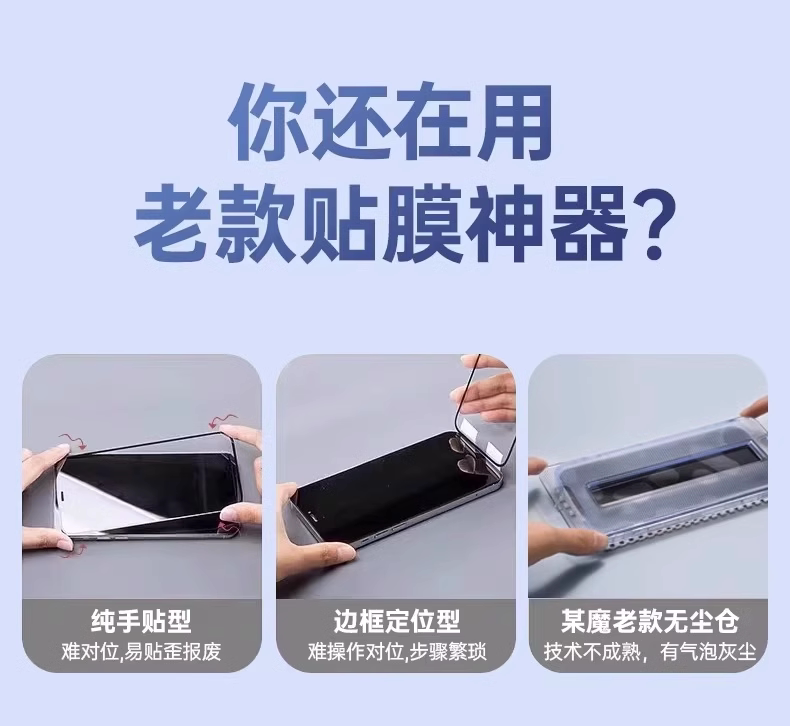 你还在用
老款贴膜神器？

纯手贴型
难对位,易贴歪报废

边框定位型
难操作对位,步骤繁琐

某魔老款无尘仓
技术不成熟，有气泡灰尘