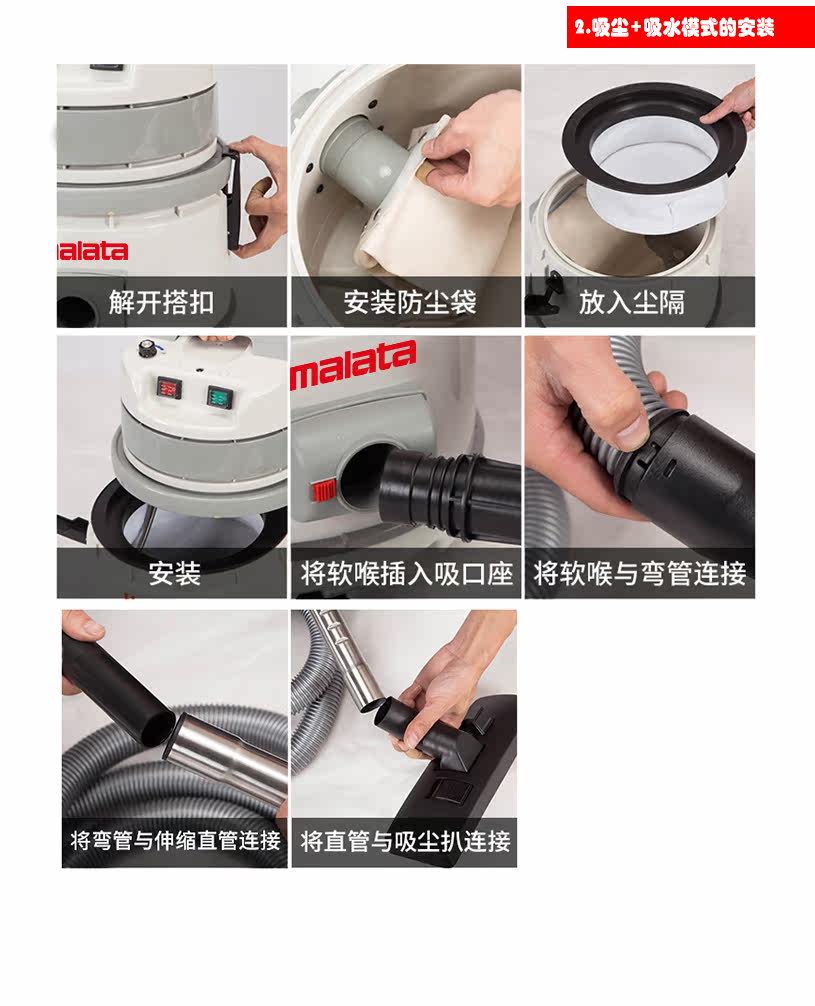 2.吸尘+吸水模式的安装

malata

解开搭扣

安装防尘袋

放入尘隔

安装

malata

将软喉插入吸口座

将软喉与弯管连接

将弯管与伸缩直管连接

将直管与吸尘扒连接