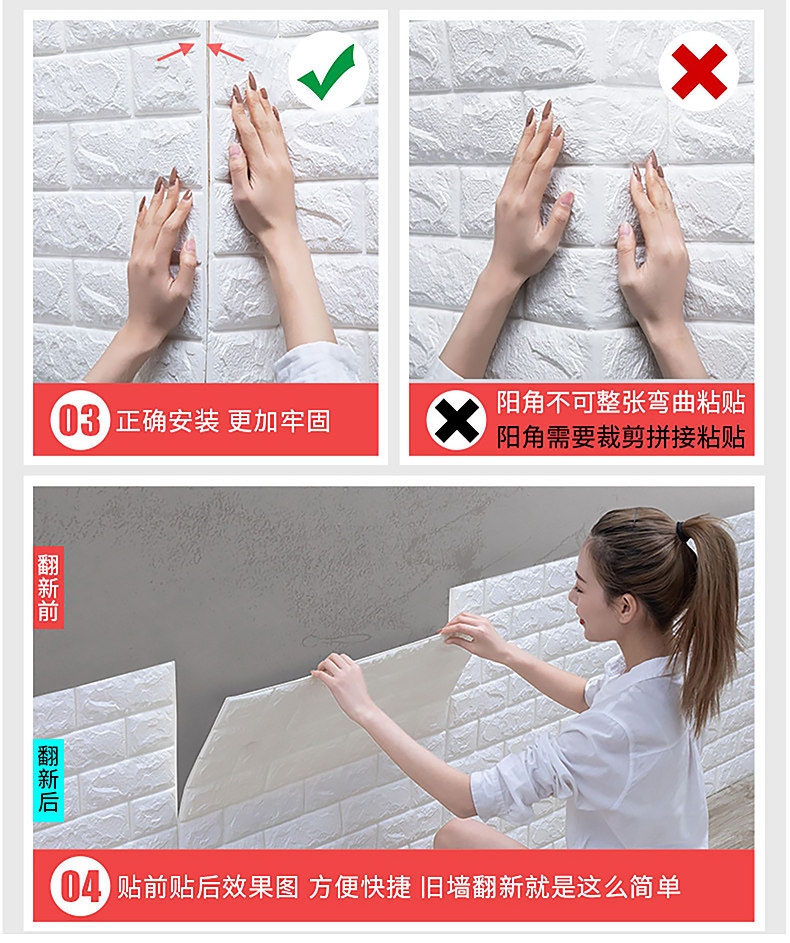 03 正确安装 更加牢固

阳角不可整张弯曲粘贴
阳角需要裁剪拼接粘贴

翻新前

翻新后

04 贴前贴后效果图 方便快捷 旧墙翻新就是这么简单