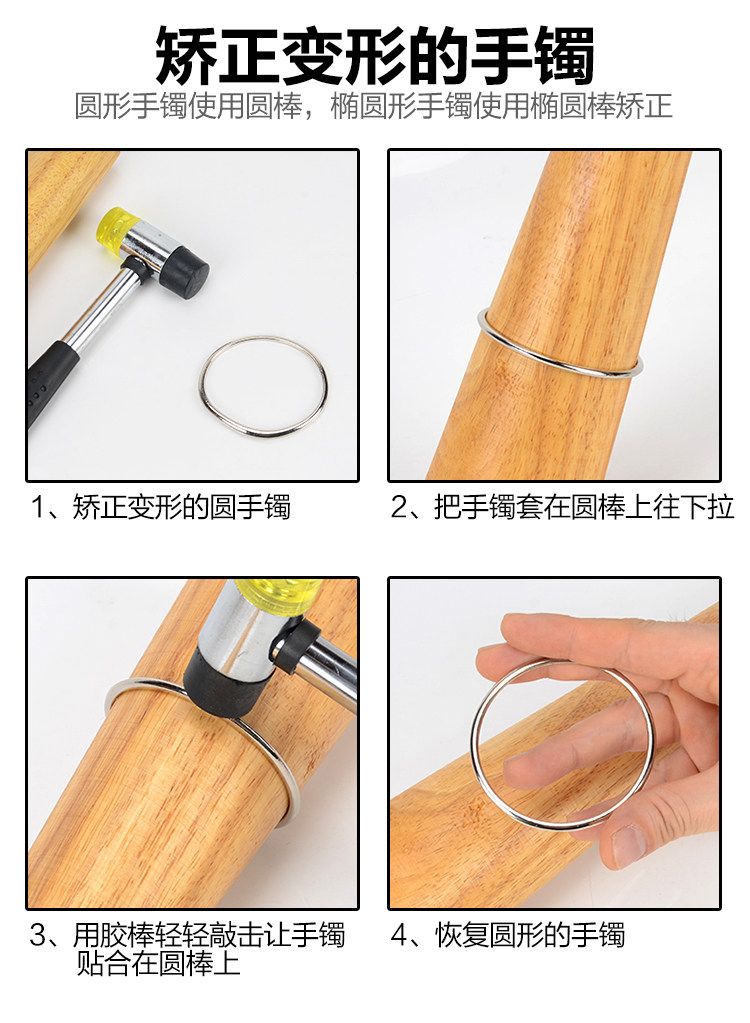 矫正变形的手镯

圆形手镯使用圆棒，椭圆形手镯使用椭圆棒矫正

1、矫正变形的圆手镯

2、把手镯套在圆棒上往下拉

3、用胶棒轻轻敲击让手镯贴合在圆棒上

4、恢复圆形的手镯