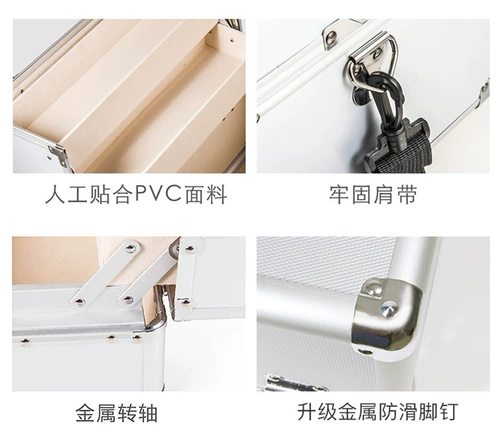 人工贴合PVC面料

牢固肩带

金属转轴

升级金属防滑脚钉