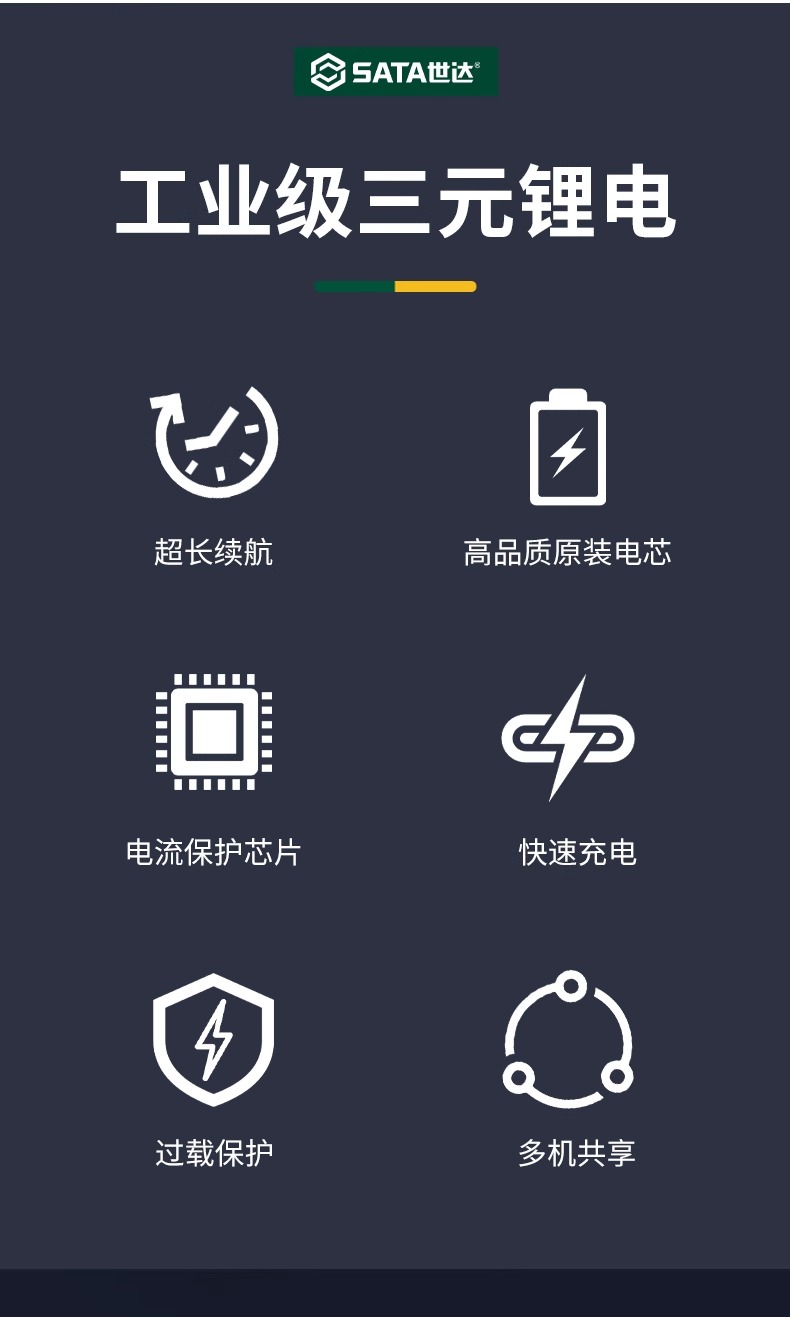 SATA世达®

工业级三元锂电

超长续航

高品质原装电芯

电流保护芯片

快速充电

过载保护

多机共享