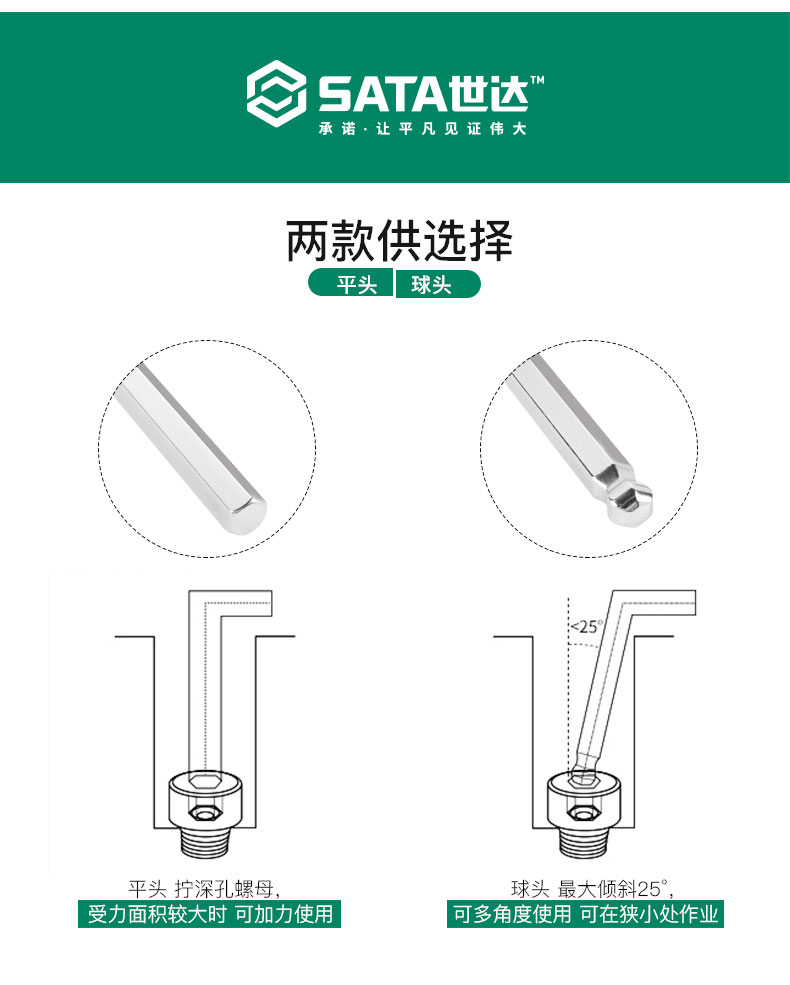 SATA世达™
承诺·让平凡见证伟大

两款供选择
平头 球头

<25°

平头 拧深孔螺母,
受力面积较大时 可加力使用

球头 最大倾斜25°,
可多角度使用 可在狭小处作业