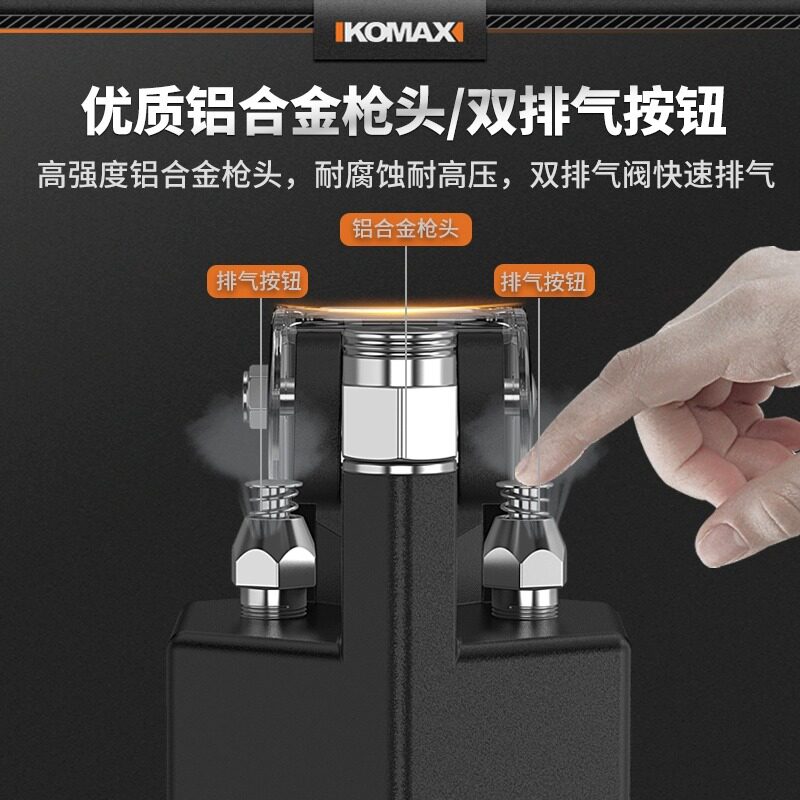 KOMAX

优质铝合金枪头/双排气按钮

高强度铝合金枪头，耐腐蚀耐高压，双排气阀快速排气

铝合金枪头

排气按钮

排气按钮