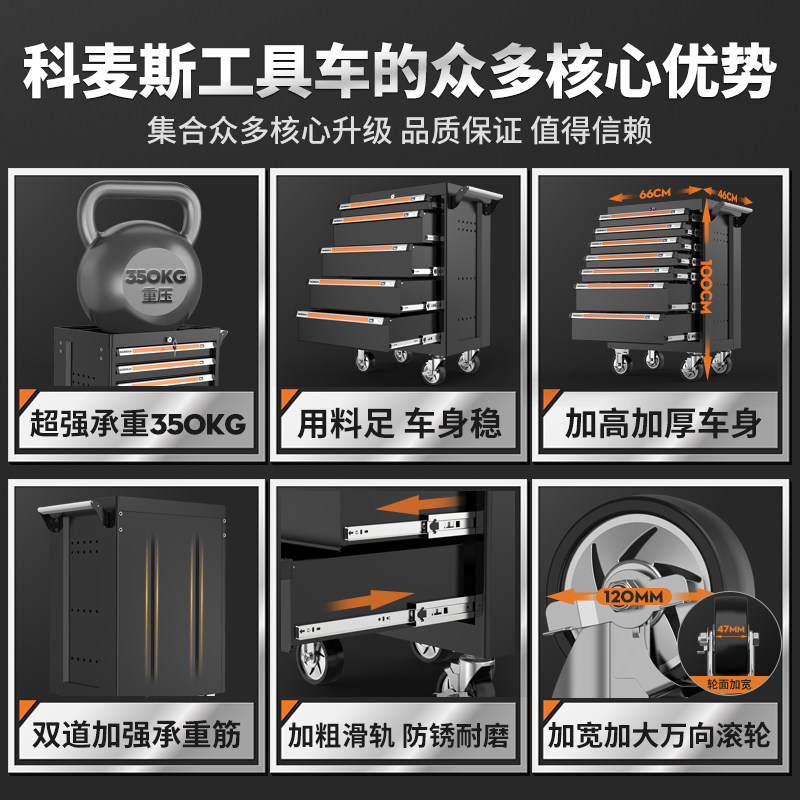 科麦斯工具车的众多核心优势

集合众多核心升级 品质保证 值得信赖

350KG
重压

超强承重350KG

用料足 车身稳

66CM
46CM
100CM

加高加厚车身

双道加强承重筋

加粗滑轨 防锈耐磨

120MM
47MM
轮面加宽

加宽加大万向滚轮