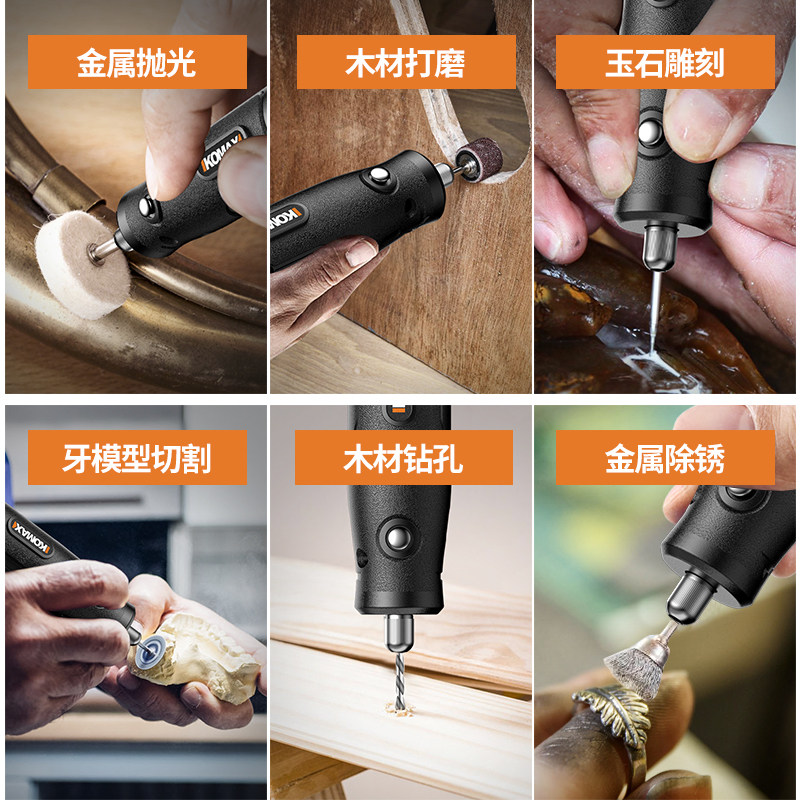 金属抛光

KOMAX

木材打磨

KOMAX

玉石雕刻

牙模型切割

KOMAX

木材钻孔

金属除锈