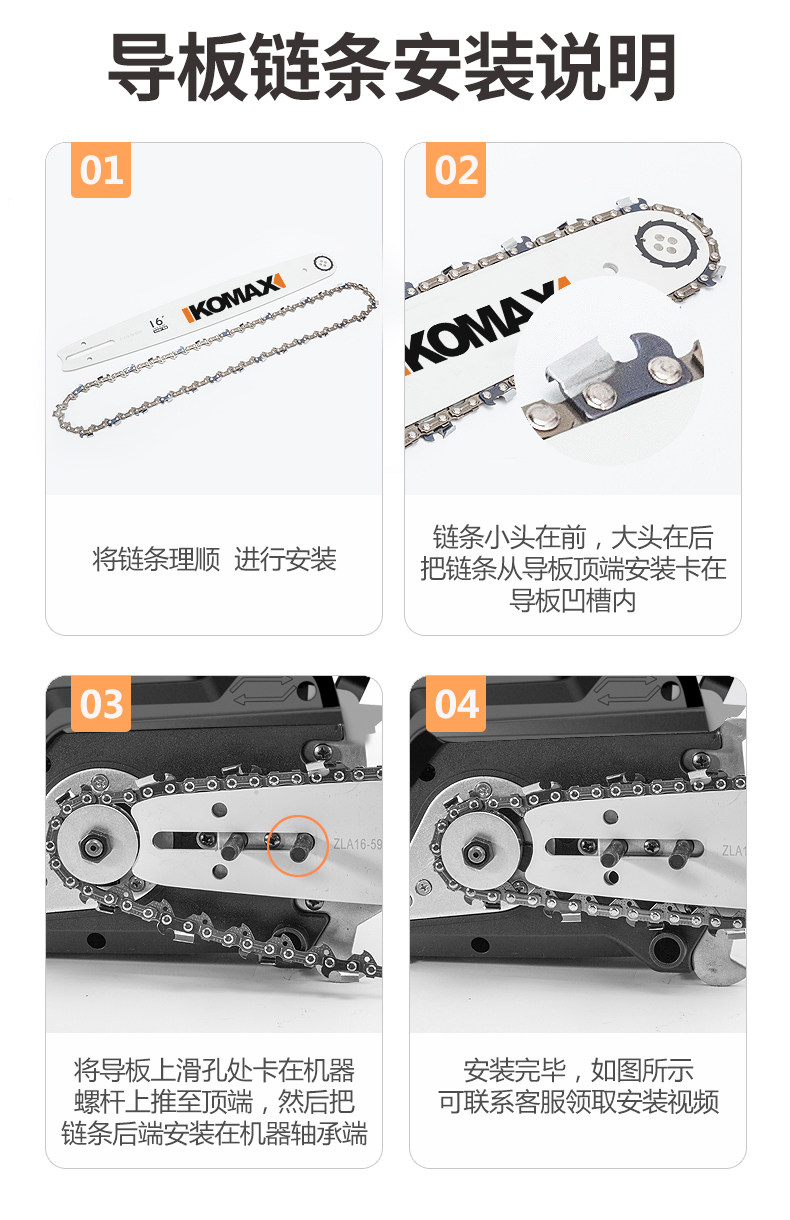 导板链条安装说明

01

16"

KOMAX

将链条理顺 进行安装

02

KOMAX

链条小头在前，大头在后
把链条从导板顶端安装卡在导板凹槽内

03

ZLA16-59

将导板上滑孔处卡在机器螺杆上推至顶端，然后把链条后端安装在机器轴承端

04

ZLA1

安装完毕，如图所示
可联系客服领取安装视频